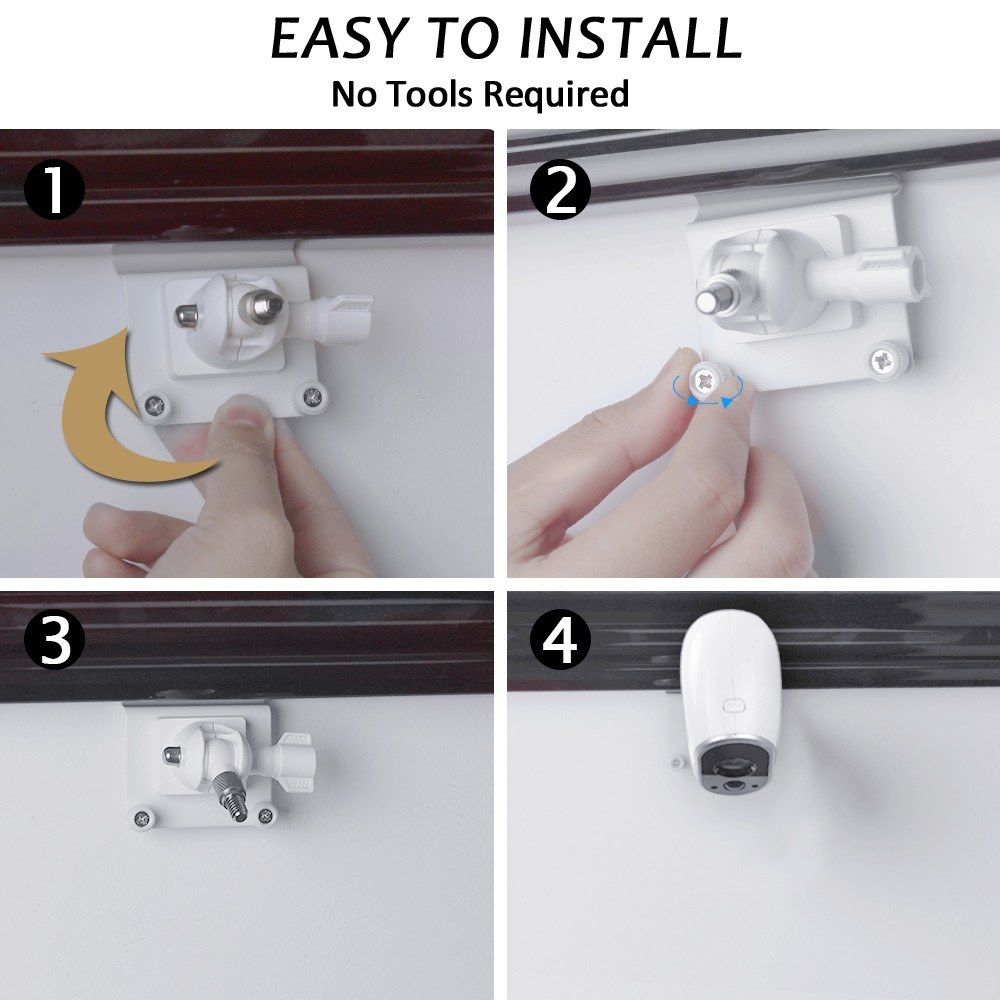 EASY TO INSTALL
No Tools Required

1

2

3

4