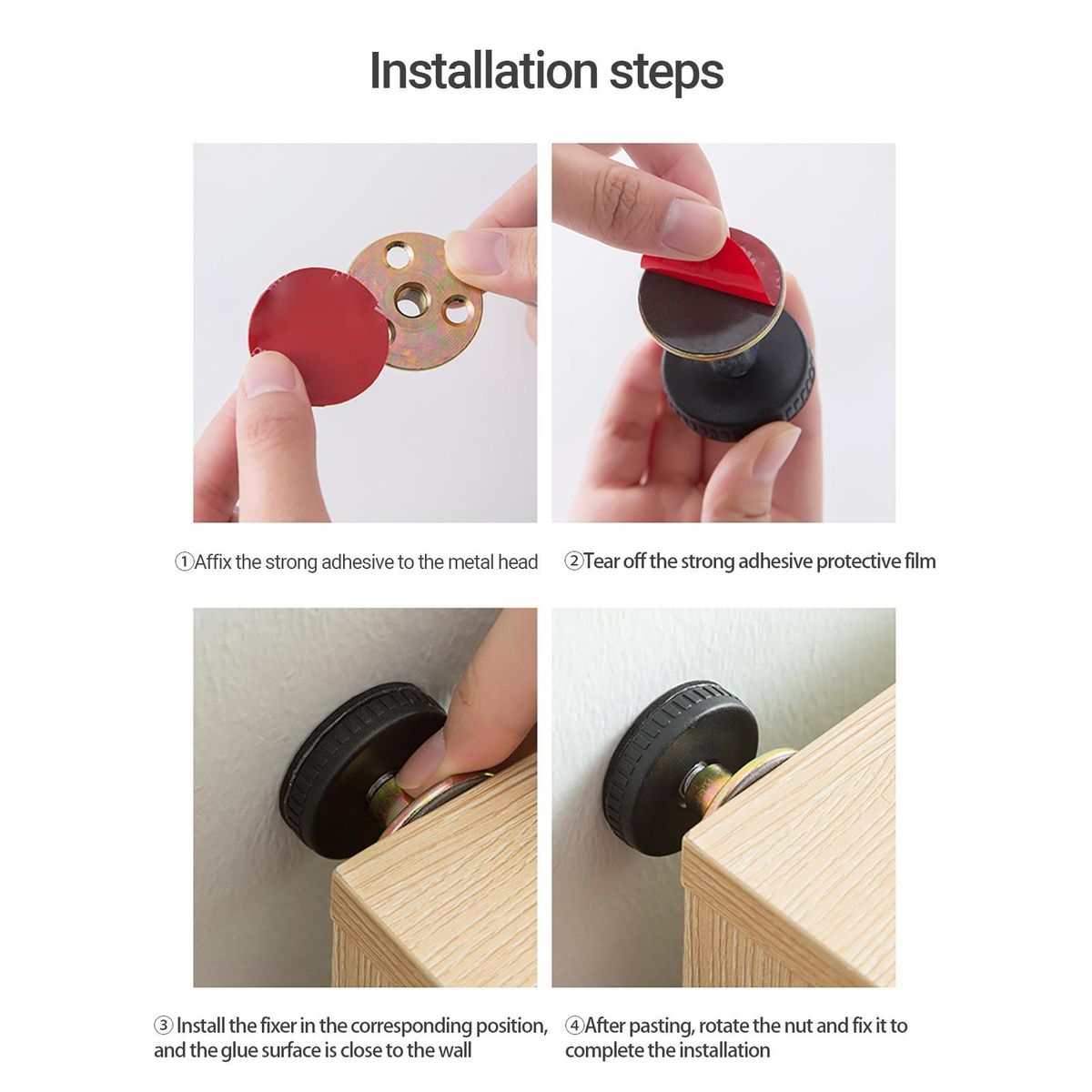 Installation steps

①Affix the strong adhesive to the metal head

②Tear off the strong adhesive protective film

③ Install the fixer in the corresponding position, and the glue surface is close to the wall

④After pasting, rotate the nut and fix it to complete the installation