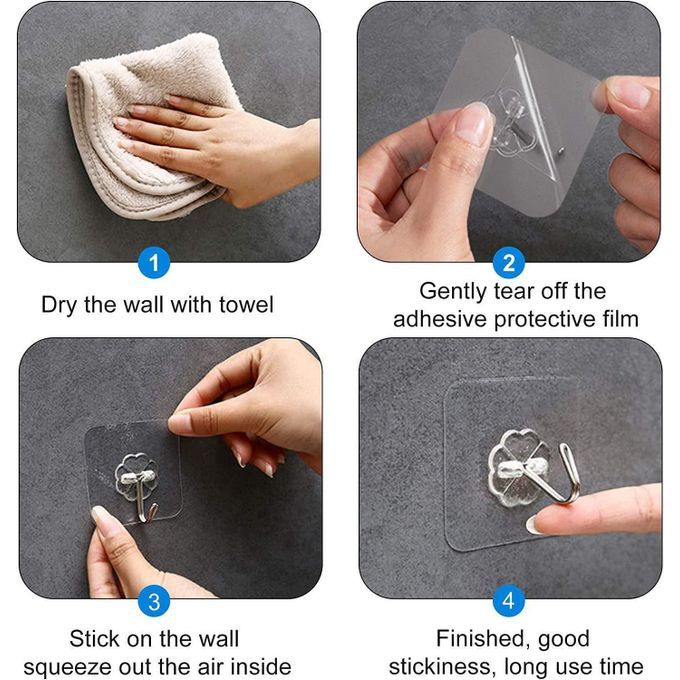 1

Dry the wall with towel

2

Gently tear off the adhesive protective film

3

Stick on the wall squeeze out the air inside

4

Finished, good stickiness, long use time