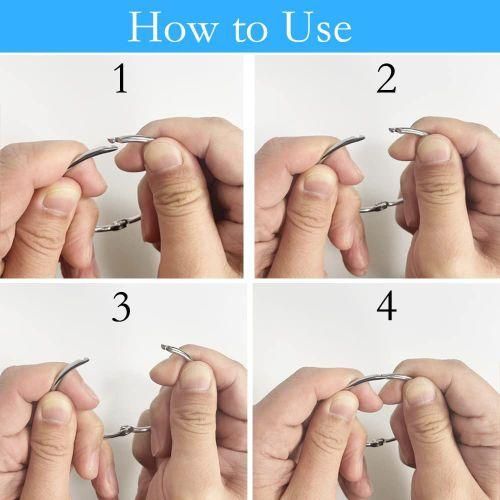 How to Use

1

2

3

4