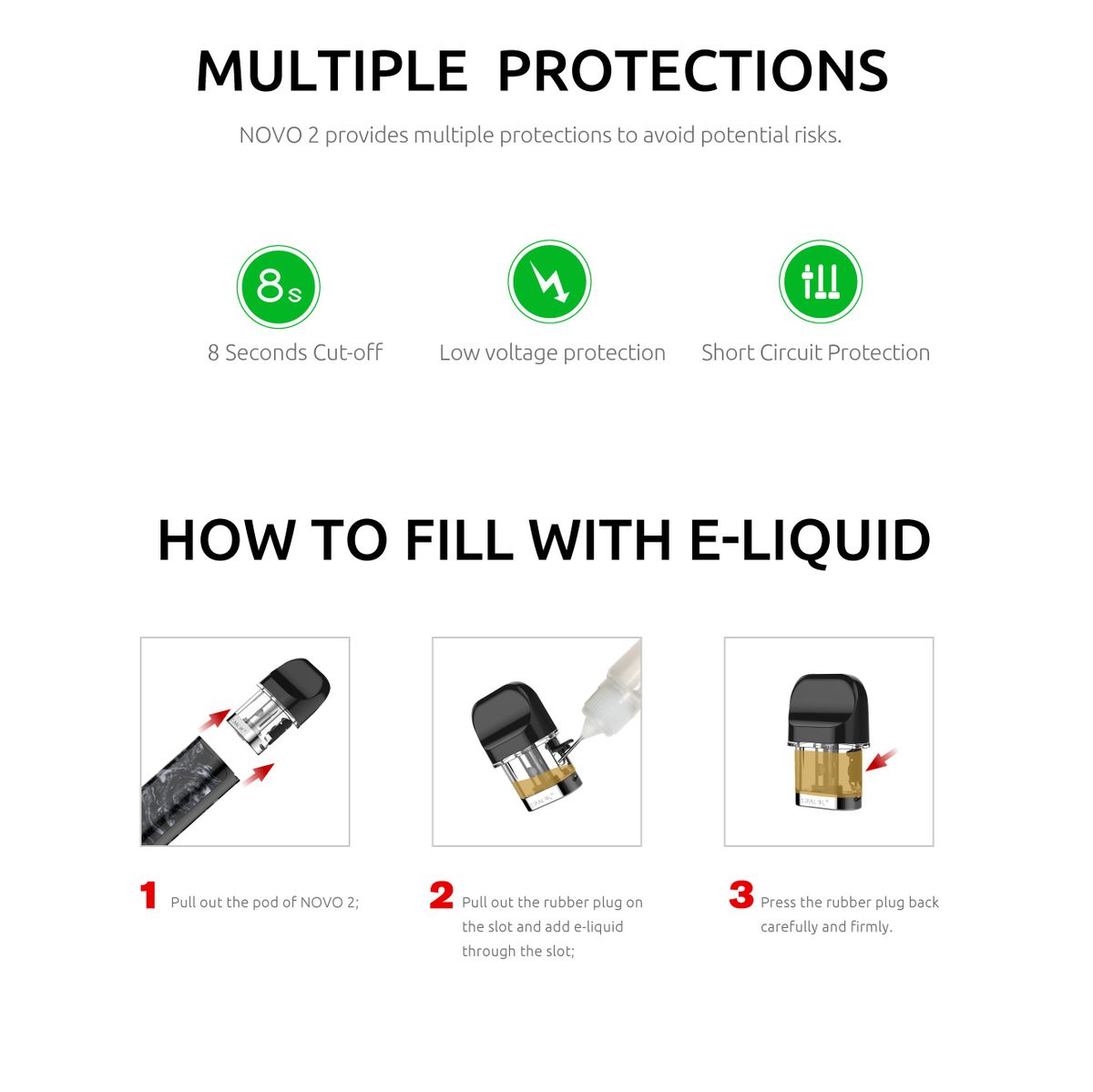 MULTIPLE PROTECTIONS

NOVO 2 provides multiple protections to avoid potential risks.

8s

8 Seconds Cut-off

Low voltage protection

Short Circuit Protection

HOW TO FILL WITH E-LIQUID

SMOK

SMOK

SMOK

1 Pull out the pod of NOVO 2;

2 Pull out the rubber plug on the slot and add e-liquid through the slot;

3 Press the rubber plug back carefully and firmly.