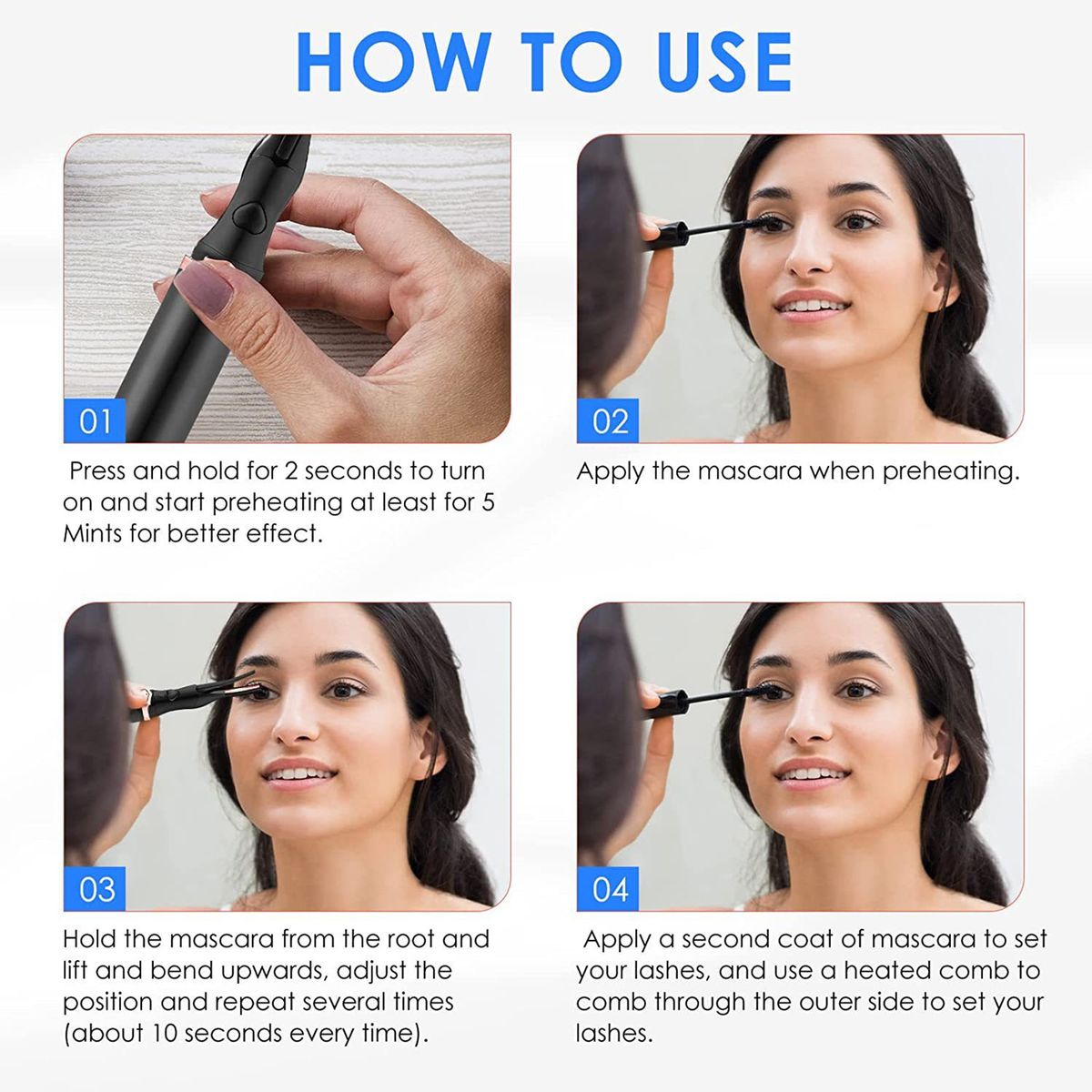 HOW TO USE

01

Press and hold for 2 seconds to turn on and start preheating at least for 5 Mints for better effect.

02

Apply the mascara when preheating.

03

Hold the mascara from the root and lift and bend upwards, adjust the position and repeat several times (about 10 seconds every time).

04

Apply a second coat of mascara to set your lashes, and use a heated comb to comb through the outer side to set your lashes.