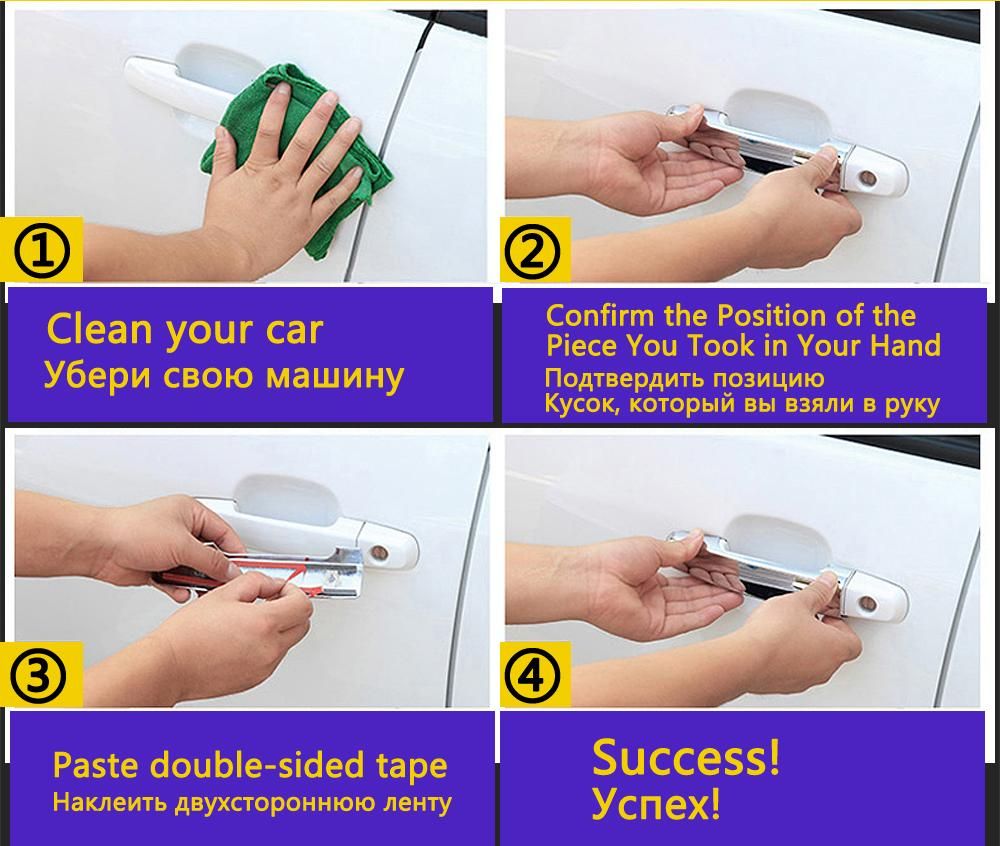 ①

Clean your car
Убери свою машину

②

Confirm the Position of the Piece You Took in Your Hand
Подтвердить позицию
Кусок, который вы взяли в руку

③

Paste double-sided tape
Наклеить двухстороннюю ленту

④

Success!
Успех!