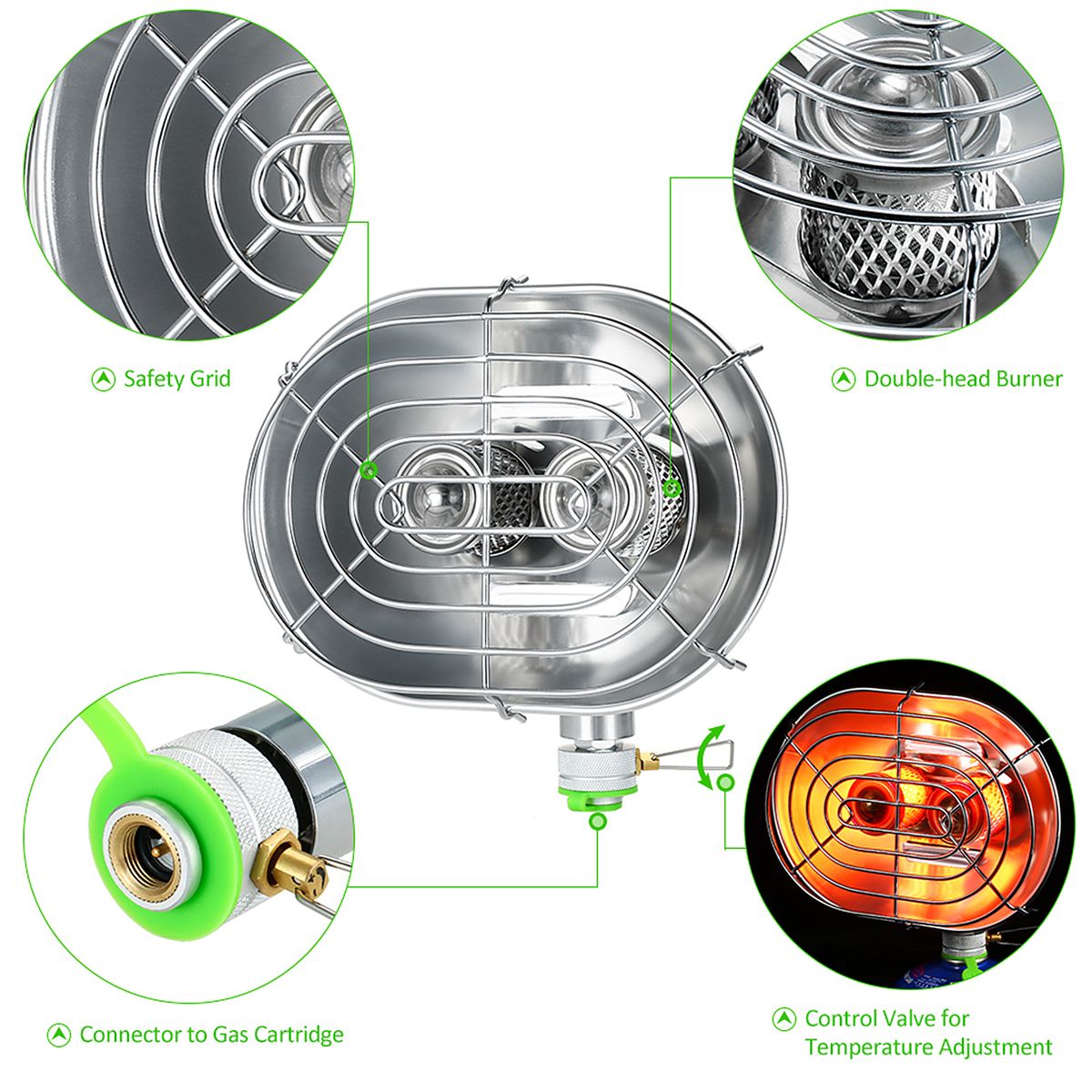 Safety Grid

Double-head Burner

Connector to Gas Cartridge

Control Valve for Temperature Adjustment