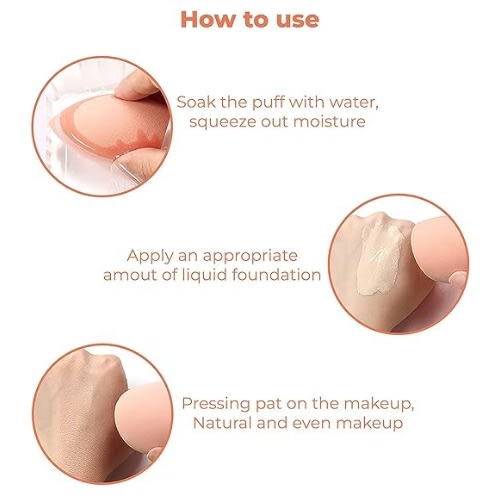 How to use

Soak the puff with water, squeeze out moisture

Apply an appropriate amout of liquid foundation

Pressing pat on the makeup, Natural and even makeup