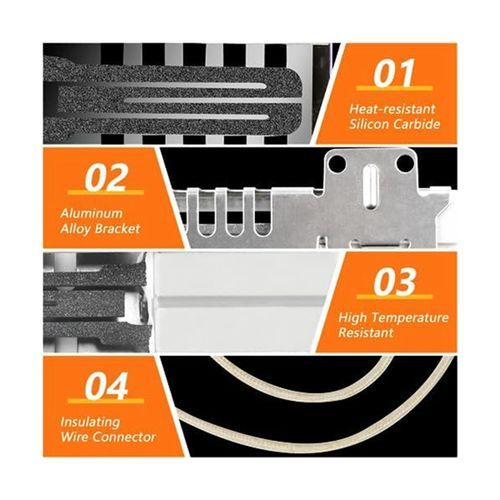 01
Heat-resistant Silicon Carbide

02
Aluminum Alloy Bracket

03
High Temperature Resistant

04
Insulating Wire Connector