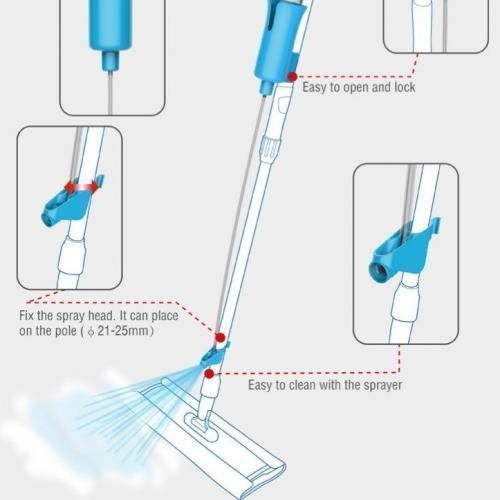 Easy to open and lock

Fix the spray head. It can place on the pole ( $\phi$ 21-25mm)

Easy to clean with the sprayer