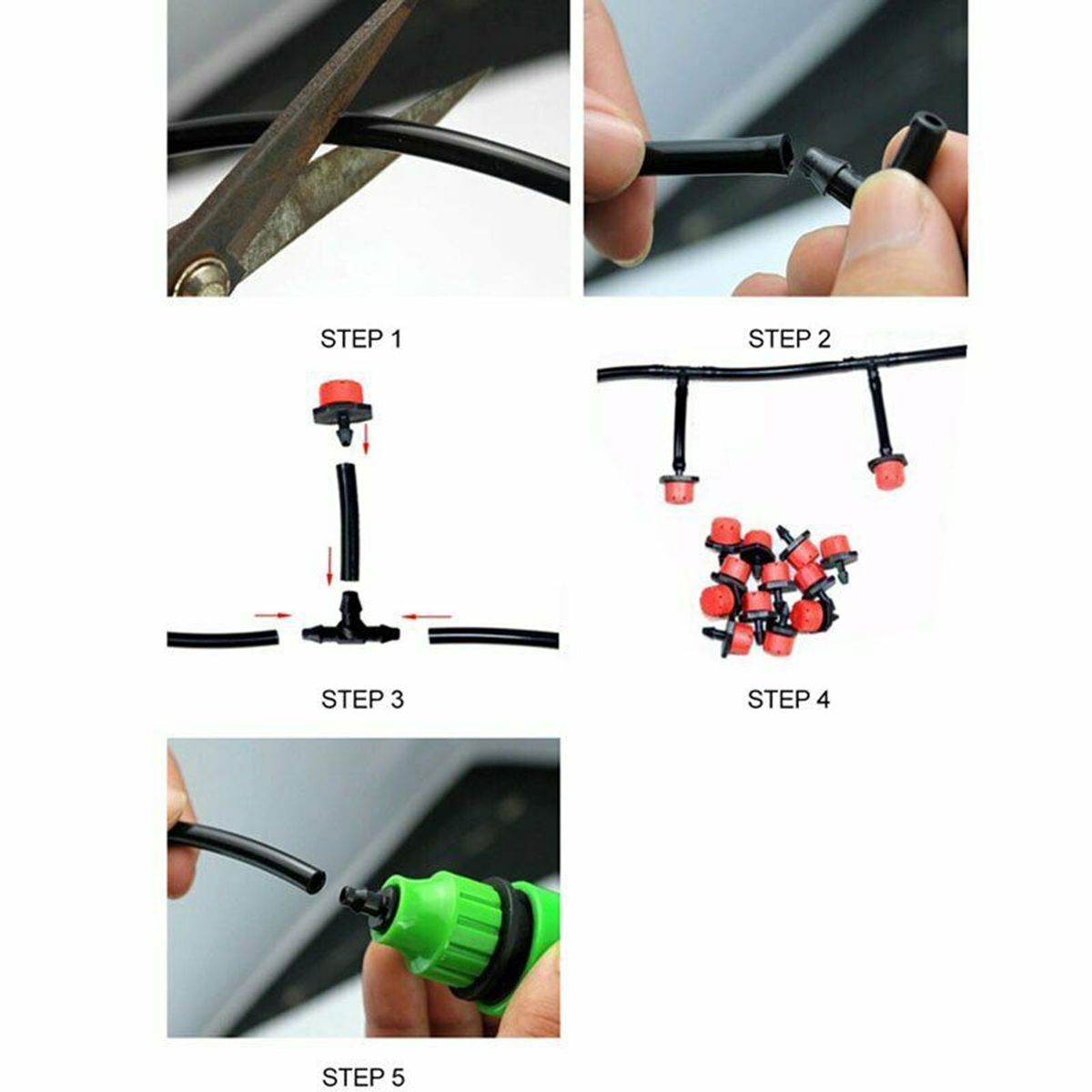 STEP 1

STEP 2

STEP 3

STEP 4

STEP 5