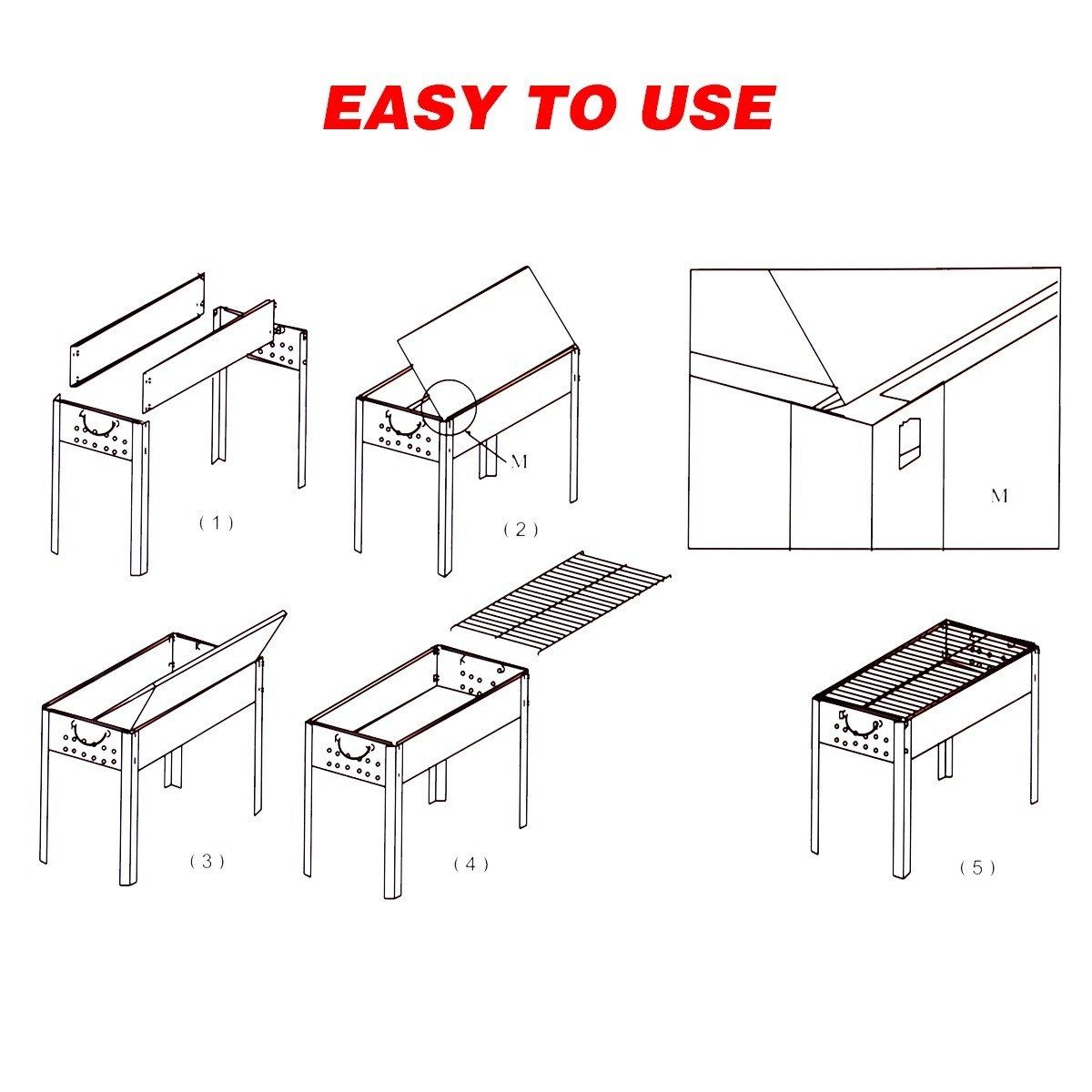 EASY TO USE

(1)

M

(2)

M

(3)

(4)

(5)