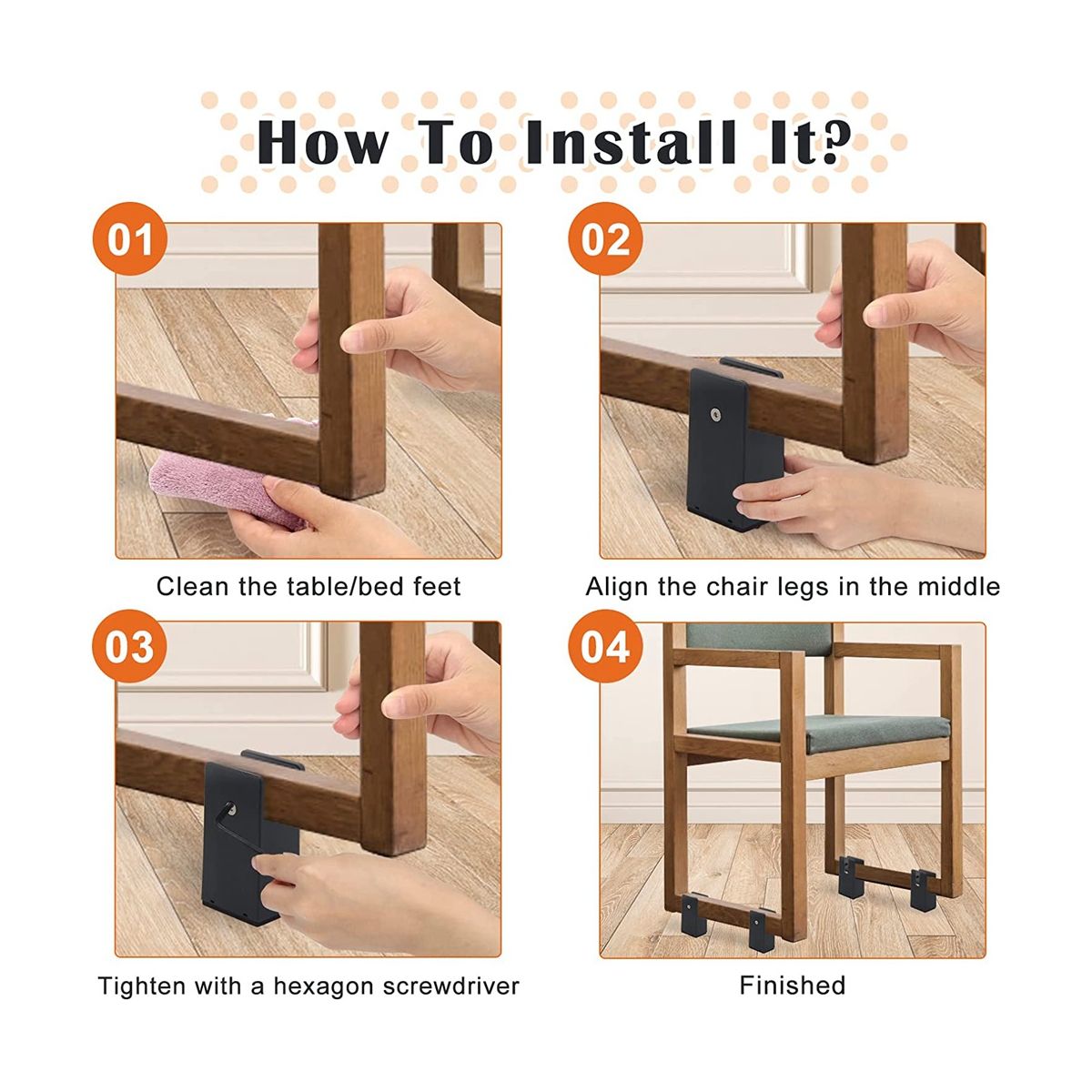 How To Install It?

01

Clean the table/bed feet

02

Align the chair legs in the middle

03

Tighten with a hexagon screwdriver

04

Finished