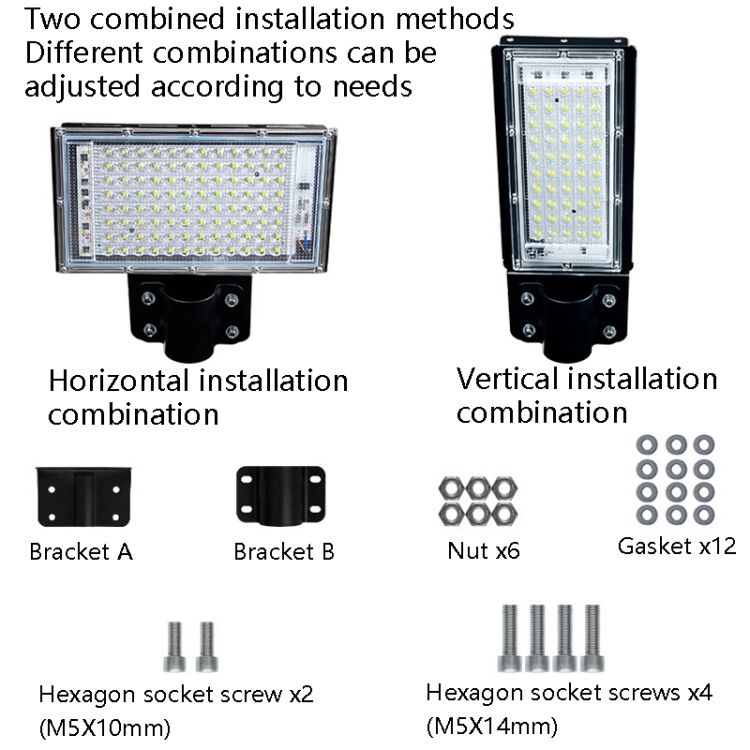 Two combined installation methods
Different combinations can be adjusted according to needs

Horizontal installation combination

Vertical installation combination

Bracket A

Bracket B

Nut x6

Gasket x12

Hexagon socket screw x2 (M5X10mm)

Hexagon socket screws x4 (M5X14mm)