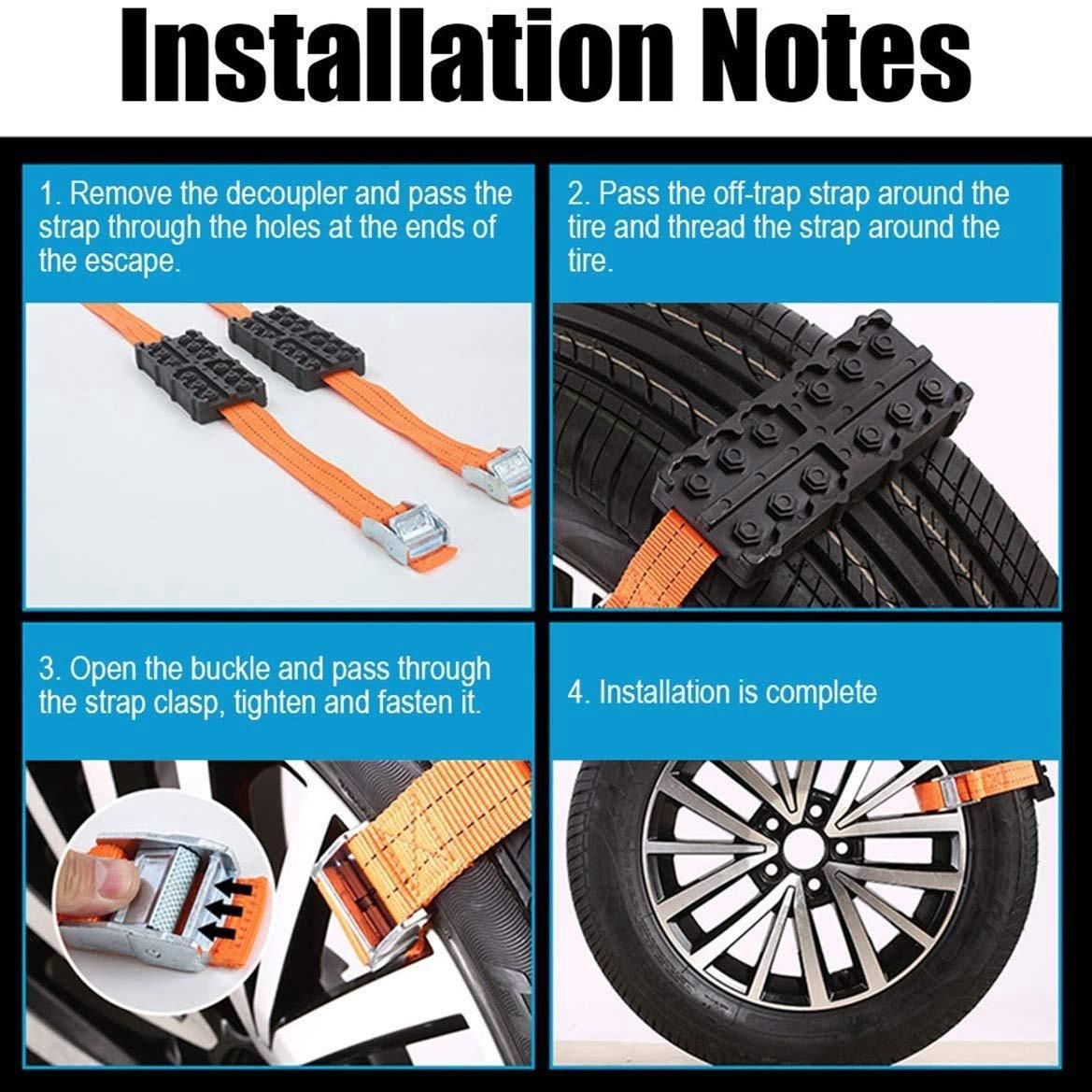 Installation Notes

1. Remove the decoupler and pass the strap through the holes at the ends of the escape.

2. Pass the off-trap strap around the tire and thread the strap around the tire.

3. Open the buckle and pass through the strap clasp, tighten and fasten it.

4. Installation is complete