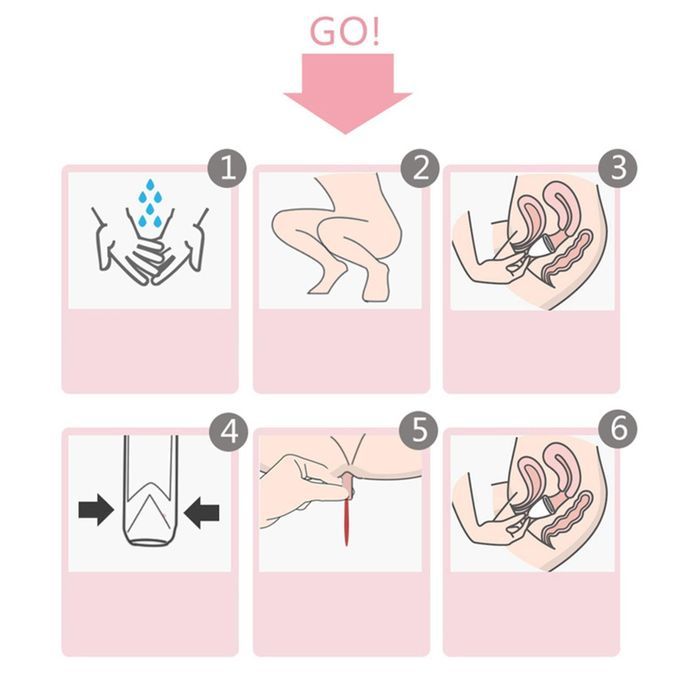 GO!

1

2

3

4

5

6