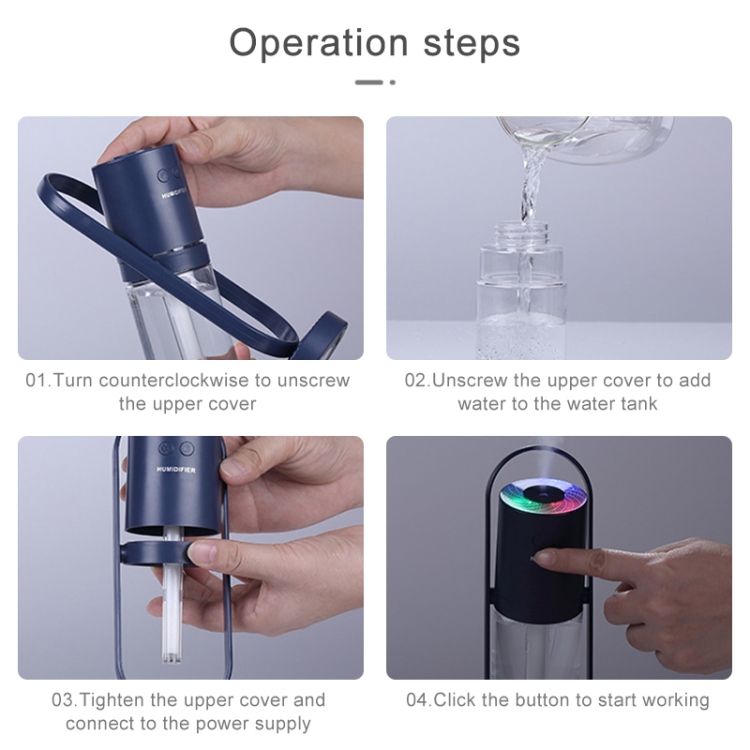 Operation steps

HUMIDIFIER

01.Turn counterclockwise to unscrew the upper cover

02.Unscrew the upper cover to add water to the water tank

HUMIDIFIER

03.Tighten the upper cover and connect to the power supply

04.Click the button to start working