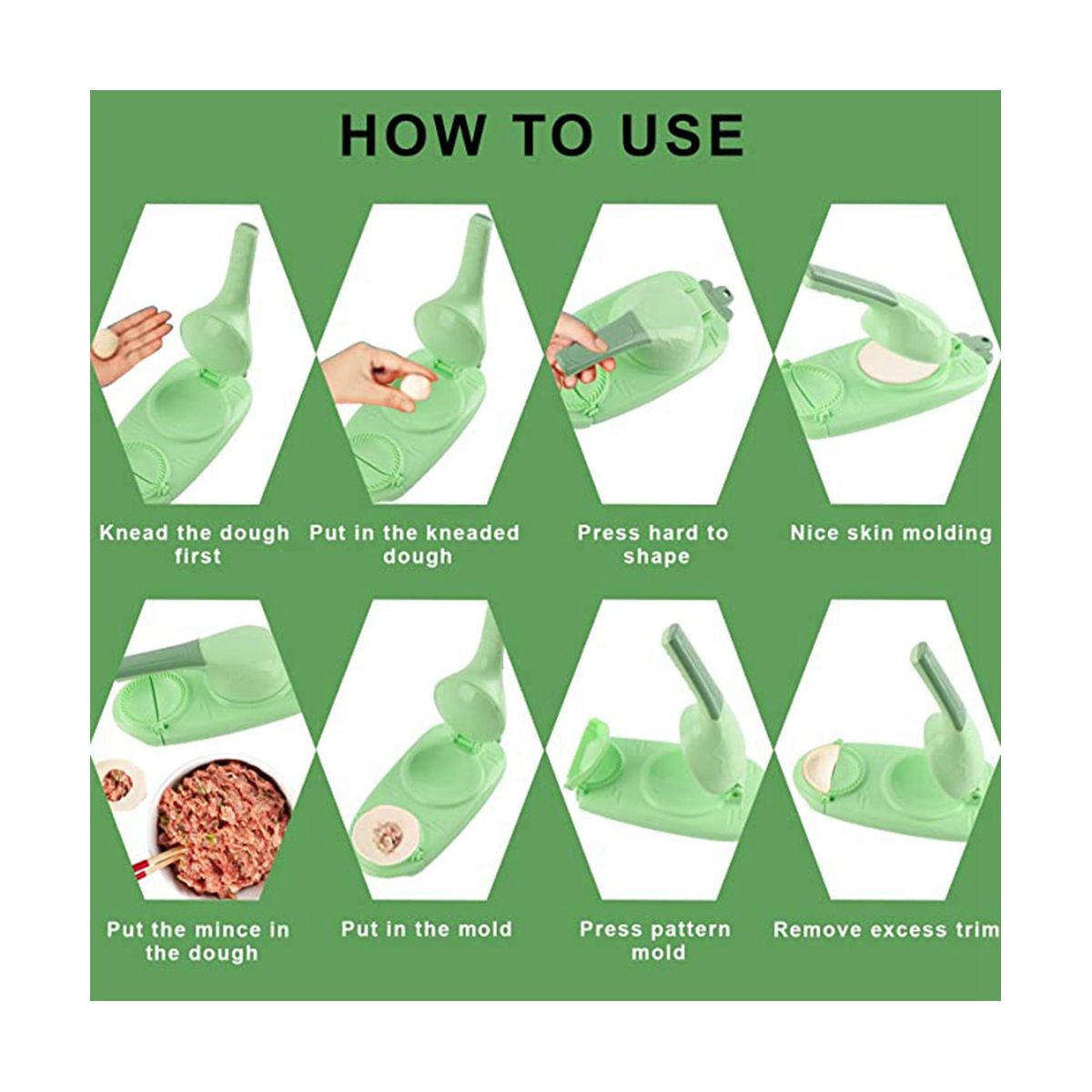 HOW TO USE

Knead the dough first

Put in the kneaded dough

Press hard to shape

Nice skin molding

Put the mince in the dough

Put in the mold

Press pattern mold

Remove excess trim