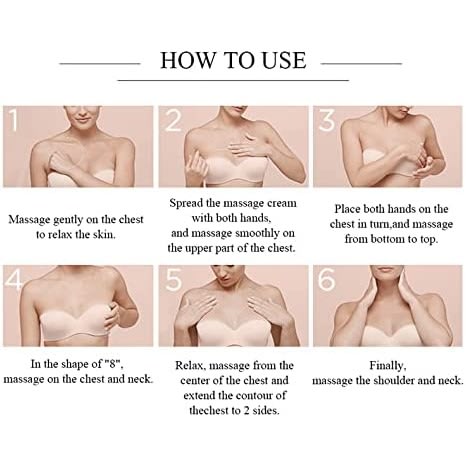 HOW TO USE

1

Massage gently on the chest to relax the skin.

2

Spread the massage cream with both hands, and massage smoothly on the upper part of the chest.

3

Place both hands on the chest in turn,and massage from bottom to top.

4

In the shape of "8", massage on the chest and neck.

5

Relax, massage from the center of the chest and extend the contour of thechest to 2 sides.

6

Finally, massage the shoulder and neck.