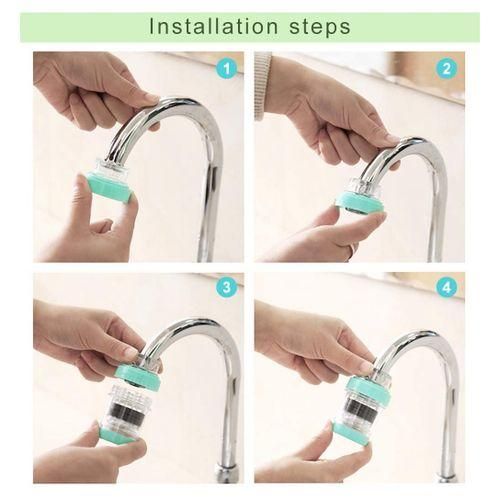 Installation steps

1

2

3

4