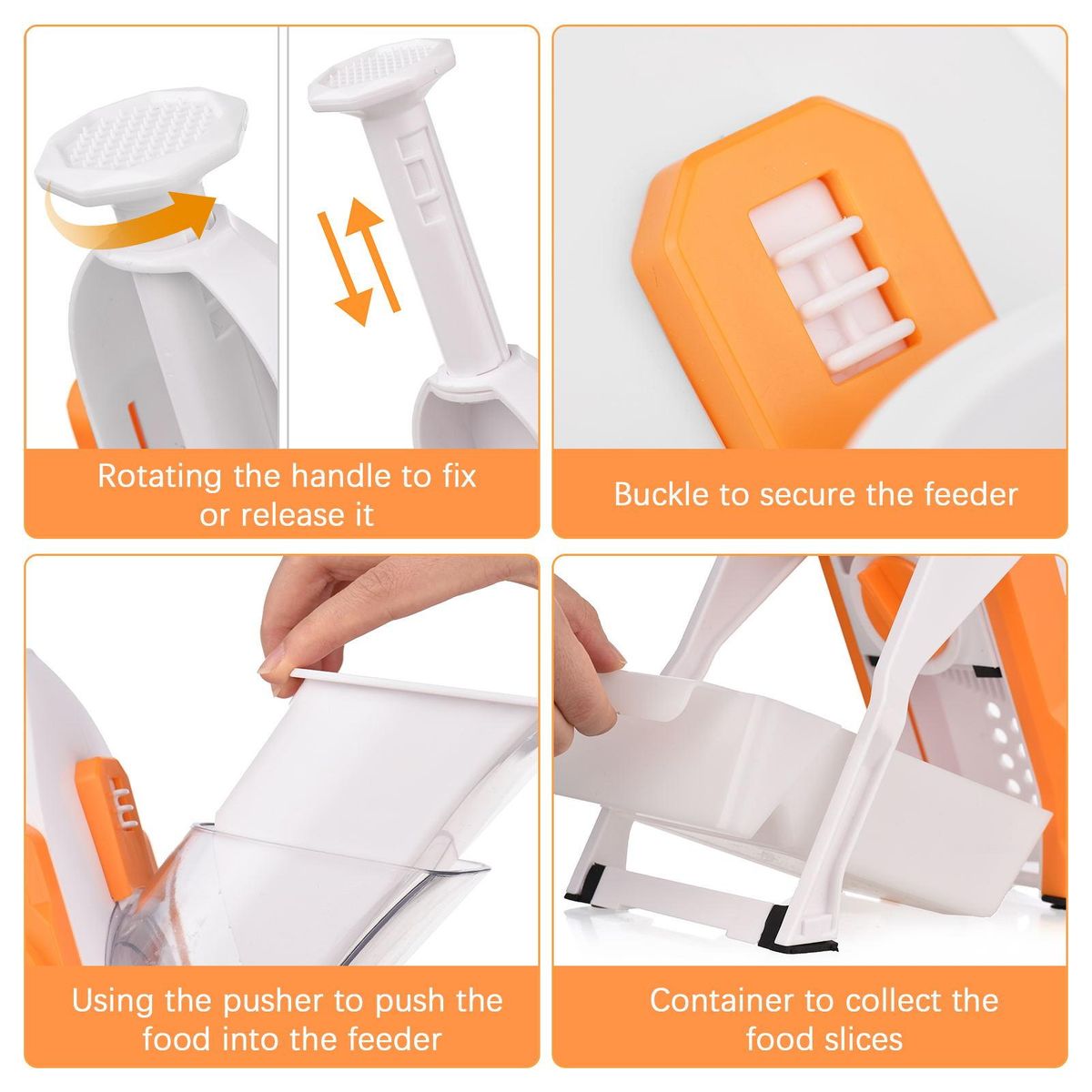 Rotating the handle to fix or release it

Buckle to secure the feeder

Using the pusher to push the food into the feeder

Container to collect the food slices