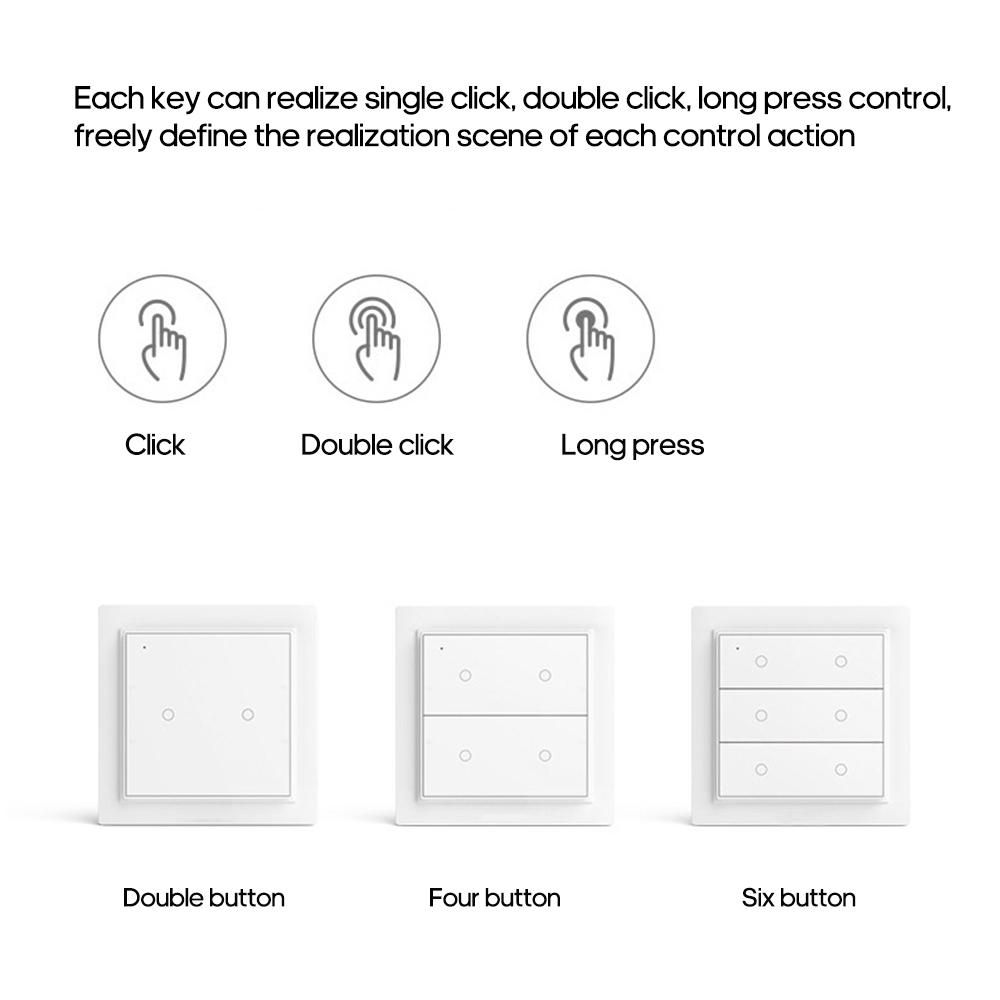 Each key can realize single click, double click, long press control, freely define the realization scene of each control action

Click

Double click

Long press

Double button

Four button

Six button