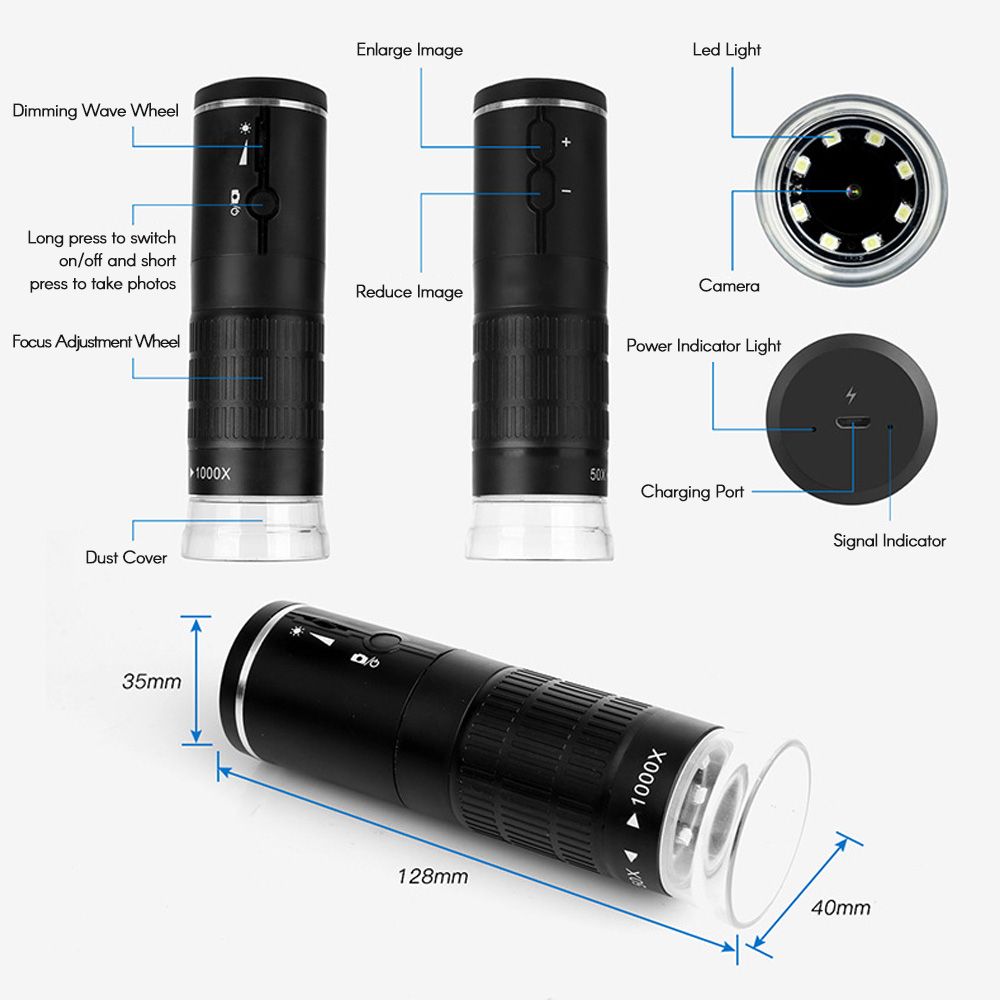 Dimming Wave Wheel

Long press to switch on/off and short press to take photos

Focus Adjustment Wheel

1000X

Dust Cover

Enlarge Image

+

−

Reduce Image

50X

Led Light

Camera

Power Indicator Light

Charging Port

Signal Indicator

35mm

128mm

40mm

1000X

50X