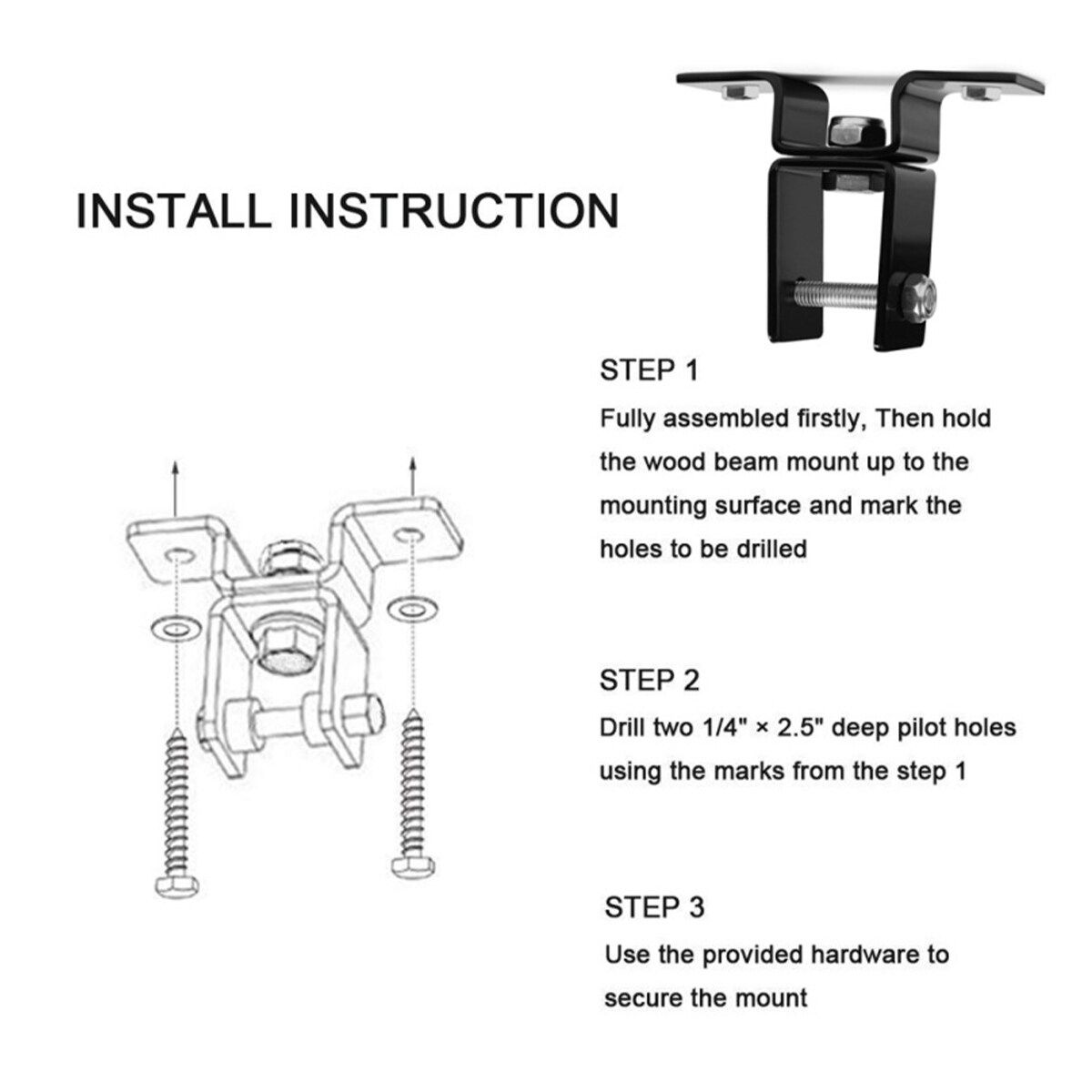 INSTALL INSTRUCTION

STEP 1
Fully assembled firstly, Then hold the wood beam mount up to the mounting surface and mark the holes to be drilled

STEP 2
Drill two 1/4" × 2.5" deep pilot holes using the marks from the step 1

STEP 3
Use the provided hardware to secure the mount