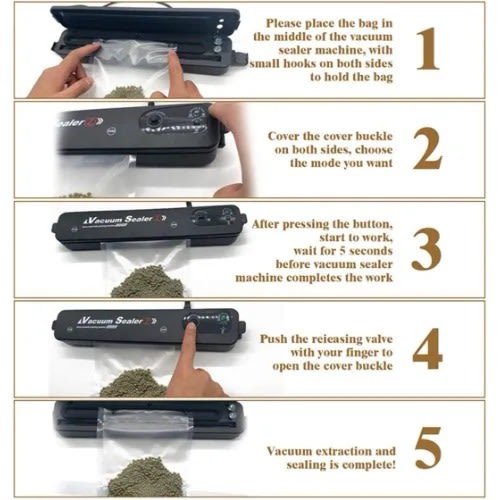 Please place the bag in the middle of the vacuum sealer machine, with small hooks on both sides to hold the bag

1

Sealer

Cover the cover buckle on both sides, choose the mode you want

2

Vacuum Sealer

After pressing the button, start to work, wait for 5 seconds before vacuum sealer machine completes the work

3

Vacuum Sealer

Push the releasing valve with your finger to open the cover buckle

4

Vacuum extraction and sealing is complete!

5