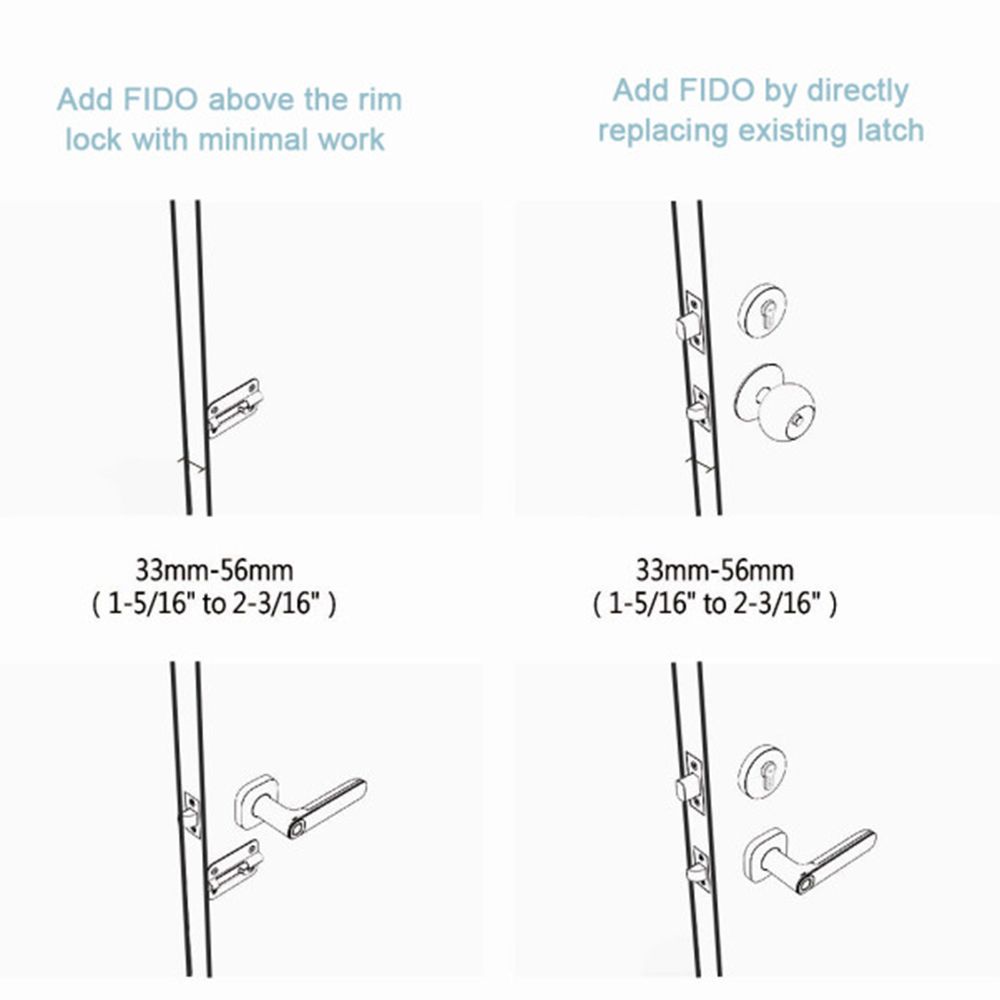 Add FIDO above the rim lock with minimal work

33mm-56mm
( 1-5/16" to 2-3/16" )

Add FIDO by directly replacing existing latch

33mm-56mm
( 1-5/16" to 2-3/16" )