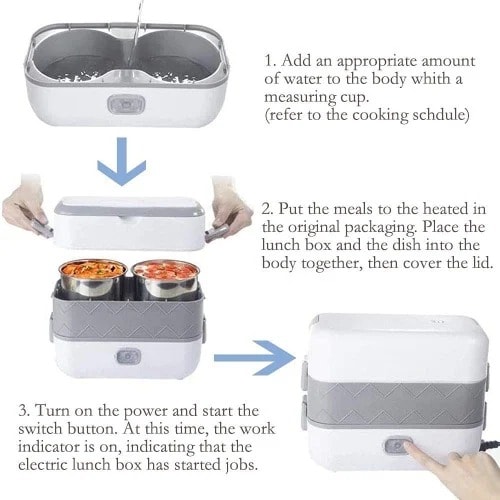 1. Add an appropriate amount of water to the body whith a measuring cup.
(refer to the cooking schdule)

2. Put the meals to the heated in the original packaging. Place the lunch box and the dish into the body together, then cover the lid.

3. Turn on the power and start the switch button. At this time, the work indicator is on, indicating that the electric lunch box has started jobs.