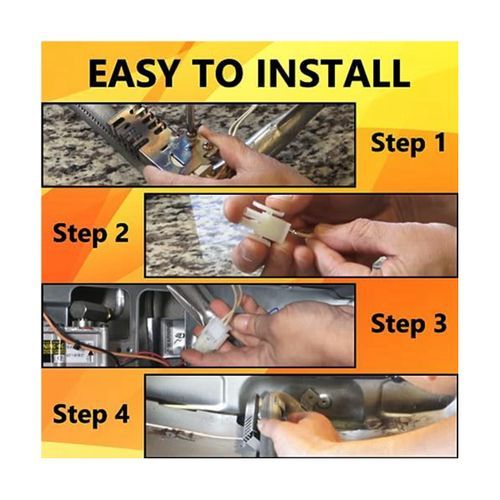 EASY TO INSTALL

Step 1

Step 2

Step 3

Step 4