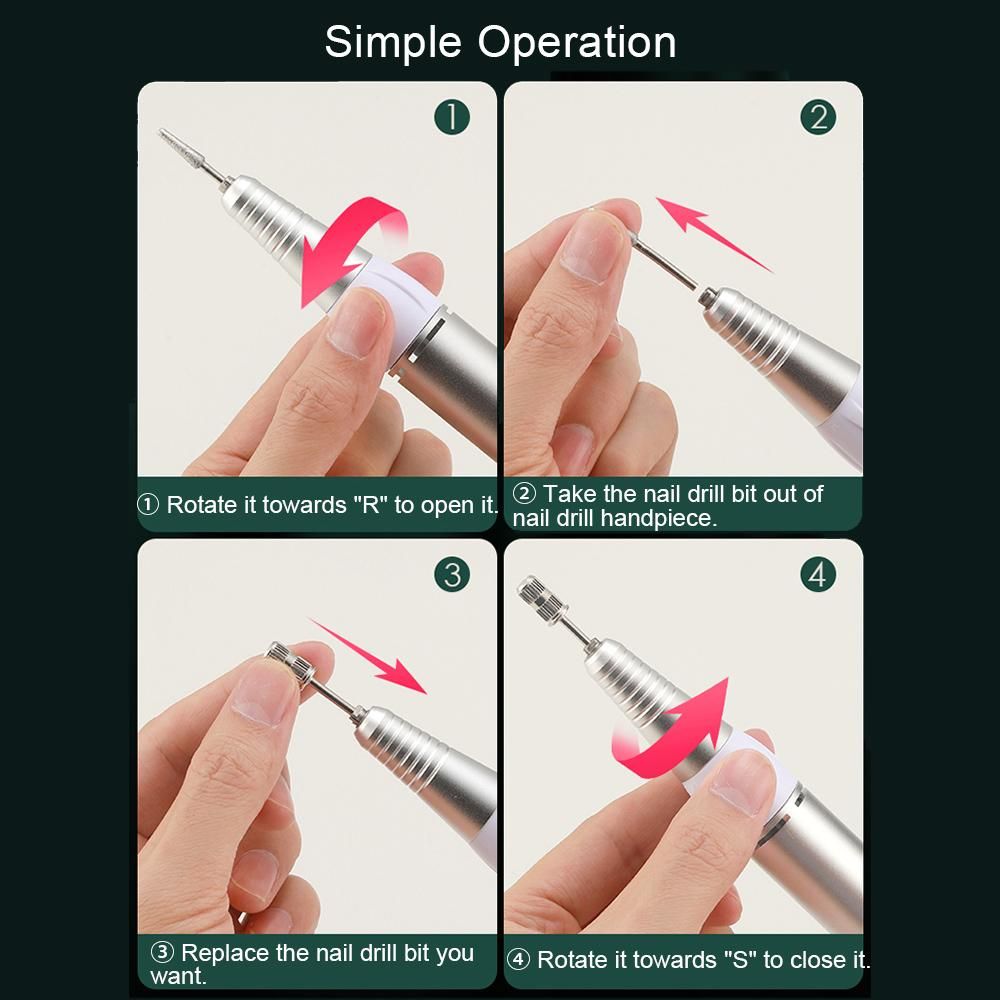 Simple Operation

1

① Rotate it towards "R" to open it.

2

② Take the nail drill bit out of nail drill handpiece.

3

③ Replace the nail drill bit you want.

4

④ Rotate it towards "S" to close it.