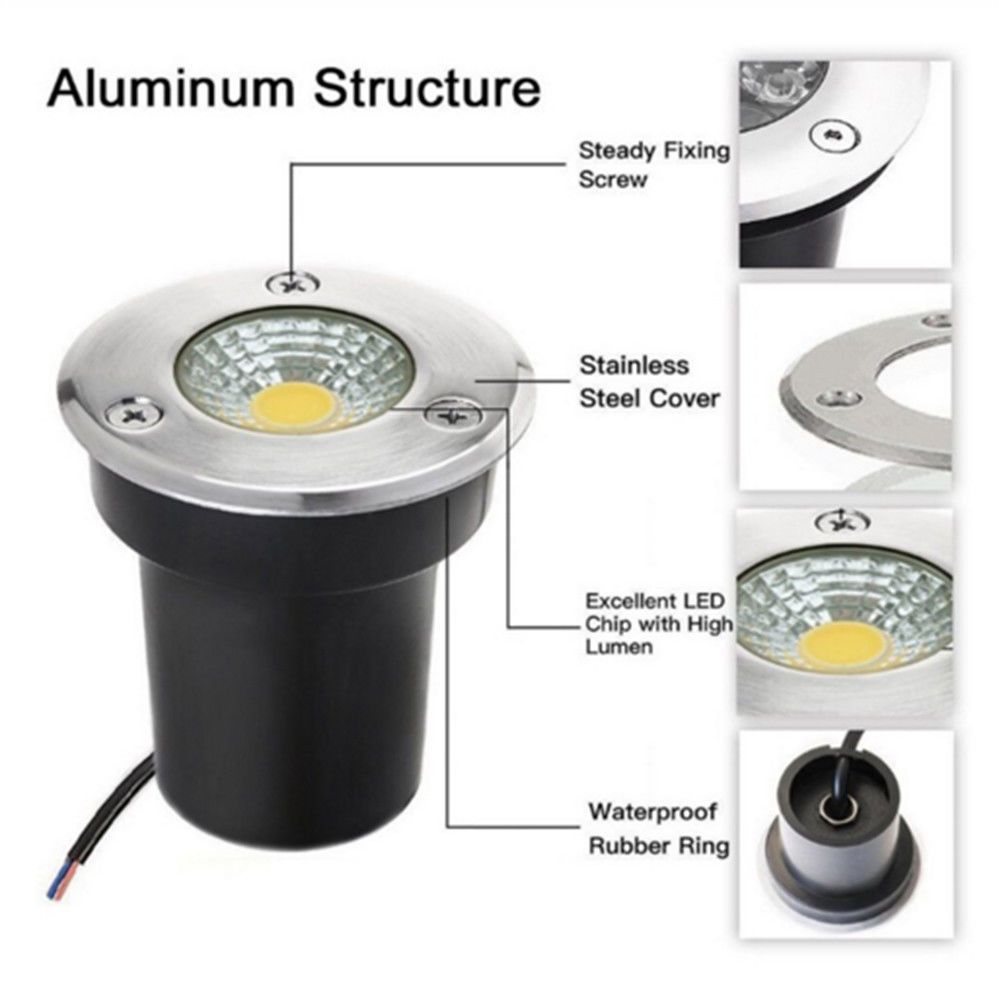 Aluminum Structure

Steady Fixing Screw

Stainless Steel Cover

Excellent LED Chip with High Lumen

Waterproof Rubber Ring