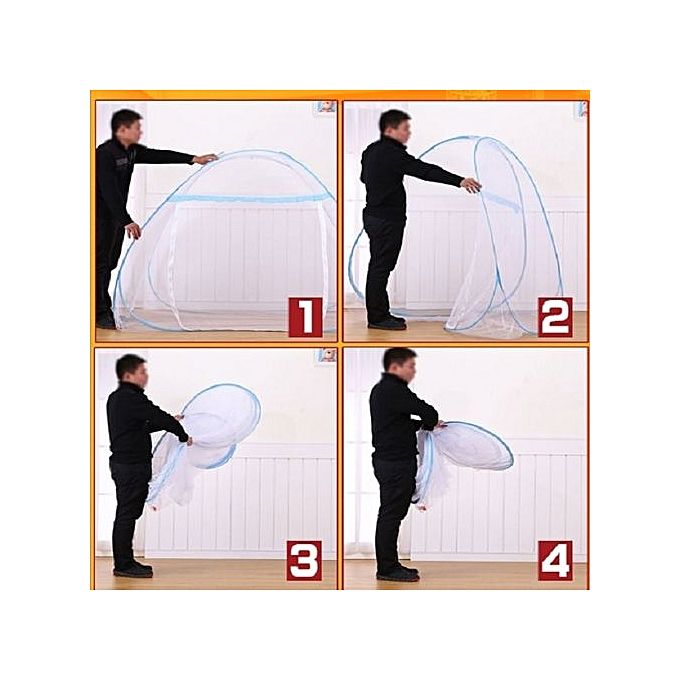 1
2
3
4