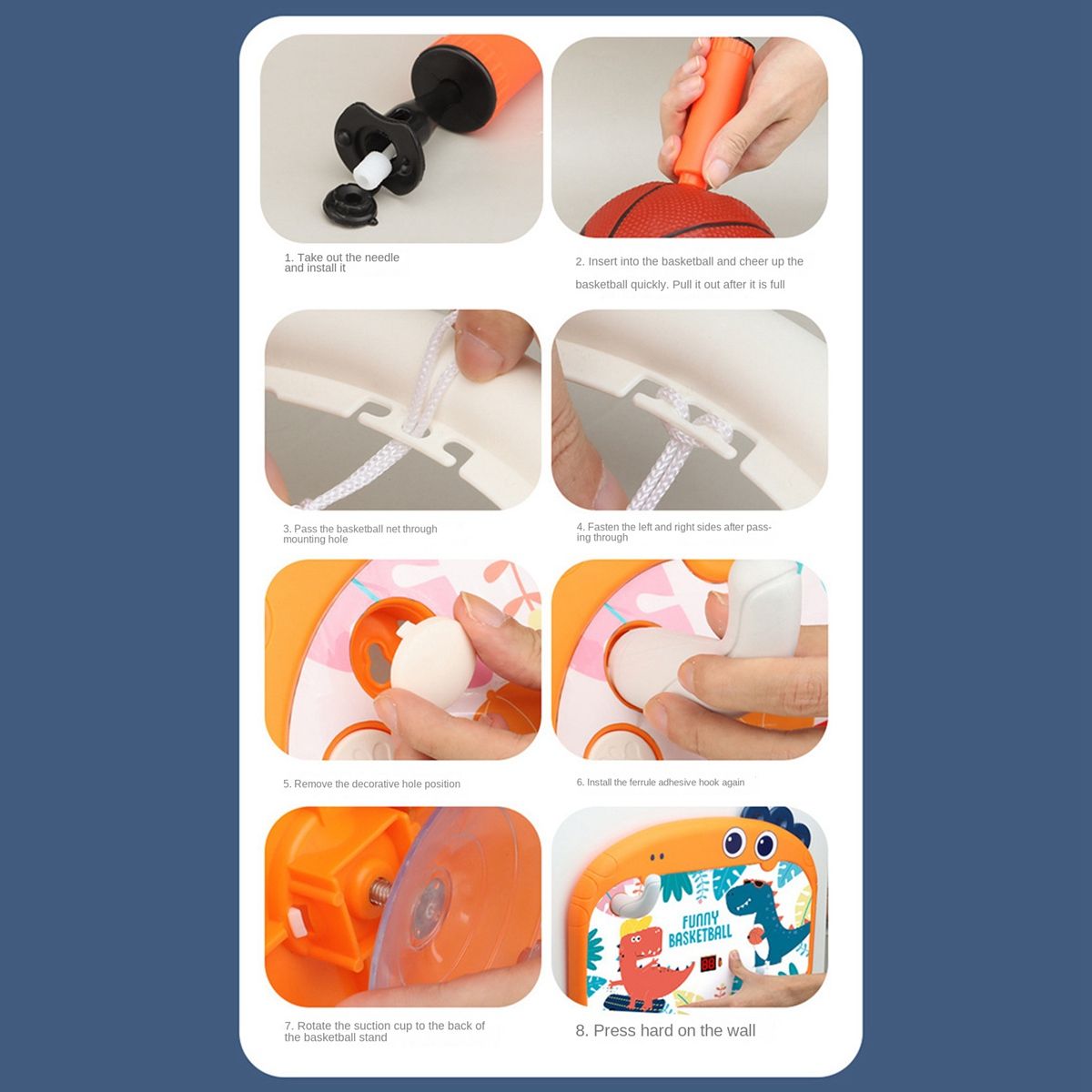 1. Take out the needle and install it

2. Insert into the basketball and cheer up the basketball quickly. Pull it out after it is full

3. Pass the basketball net through mounting hole

4. Fasten the left and right sides after passing through

5. Remove the decorative hole position

6. Install the ferrule adhesive hook again

7. Rotate the suction cup to the back of the basketball stand

FUNNY BASKETBALL

8. Press hard on the wall