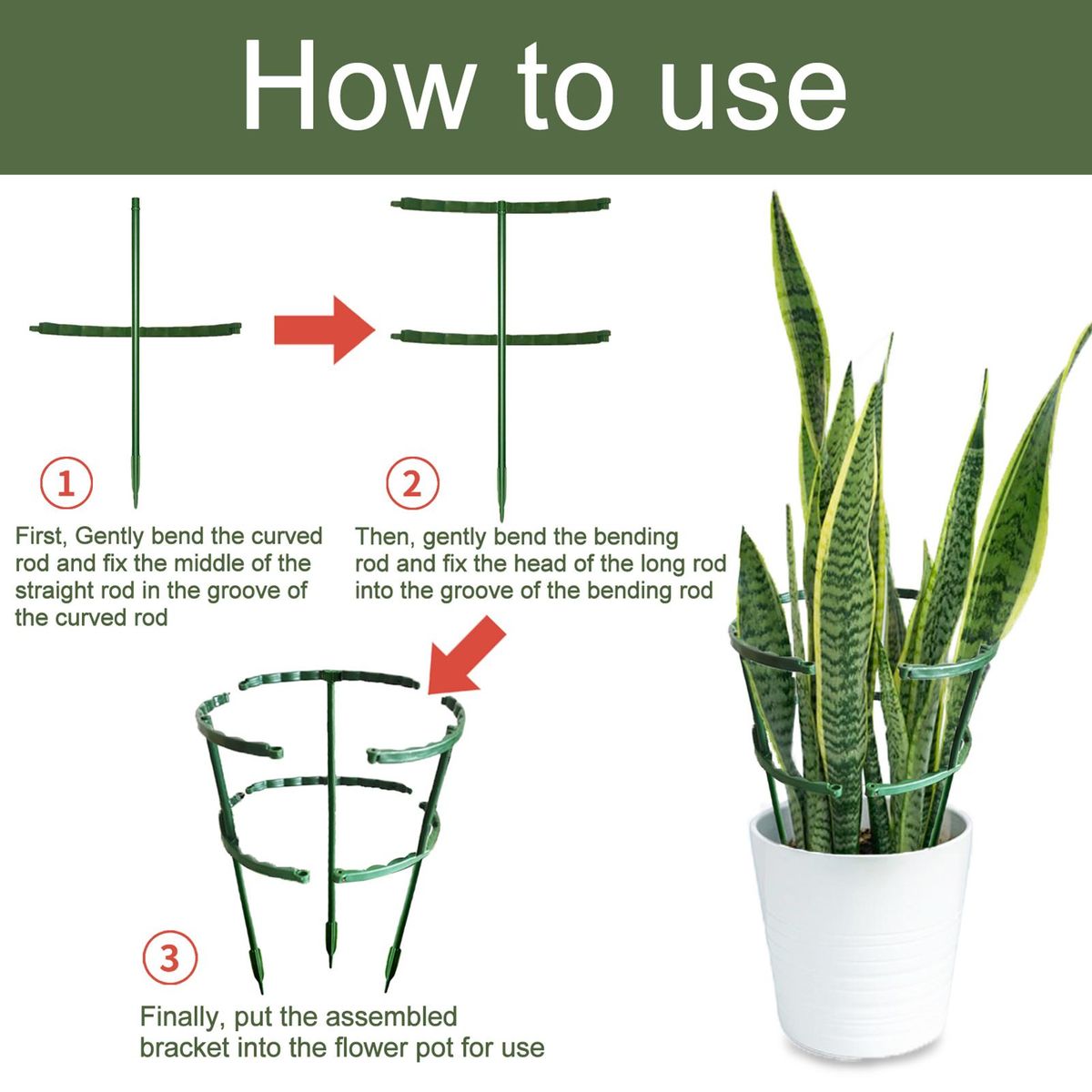 How to use

①
First, Gently bend the curved rod and fix the middle of the straight rod in the groove of the curved rod

②
Then, gently bend the bending rod and fix the head of the long rod into the groove of the bending rod

③
Finally, put the assembled bracket into the flower pot for use