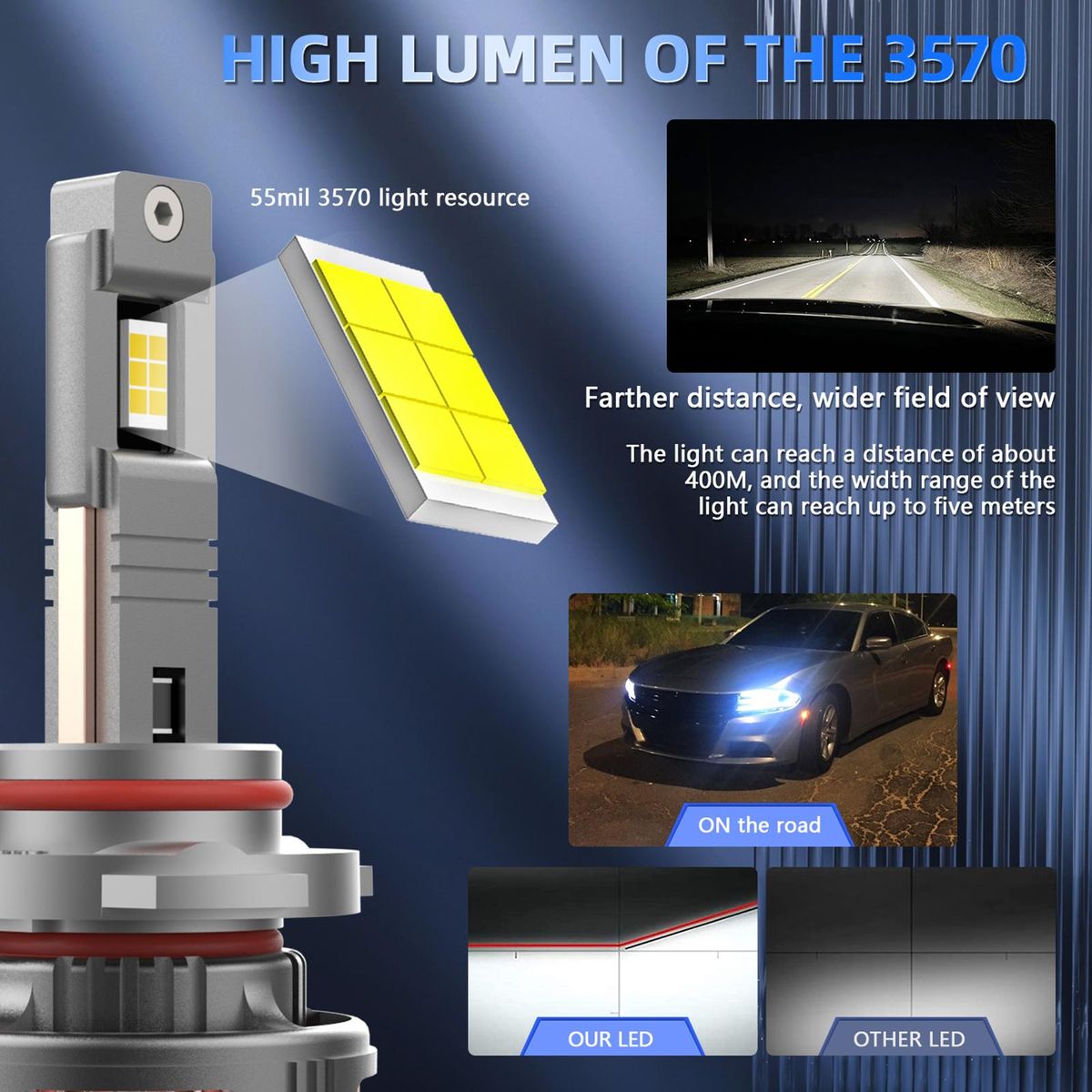 HIGH LUMEN OF THE 3570

55mil 3570 light resource

Farther distance, wider field of view

The light can reach a distance of about 400M, and the width range of the light can reach up to five meters

ON the road

OUR LED

OTHER LED