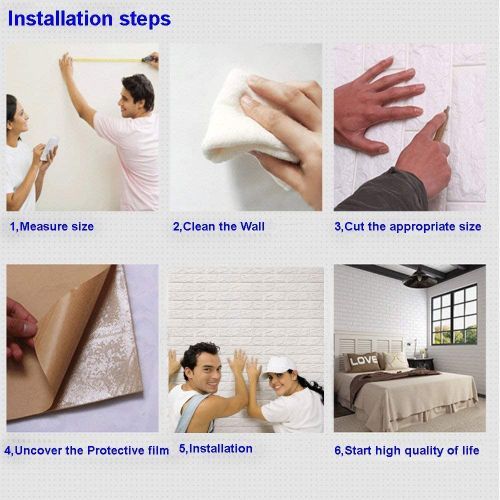 Installation steps

1,Measure size

2,Clean the Wall

3,Cut the appropriate size

4,Uncover the Protective film

5,Installation

LOVE

6,Start high quality of life