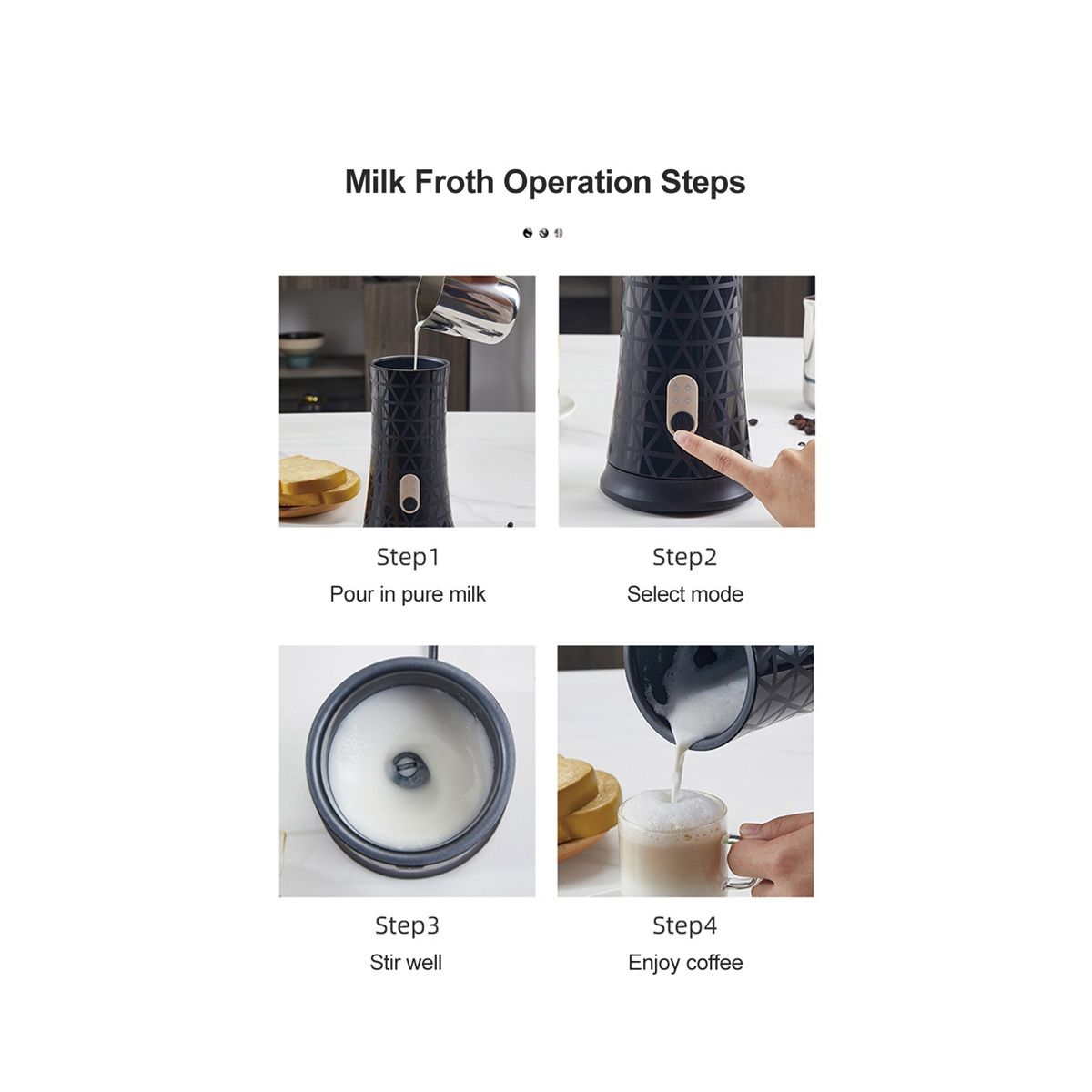 Milk Froth Operation Steps

Step1
Pour in pure milk

Step2
Select mode

Step3
Stir well

Step4
Enjoy coffee