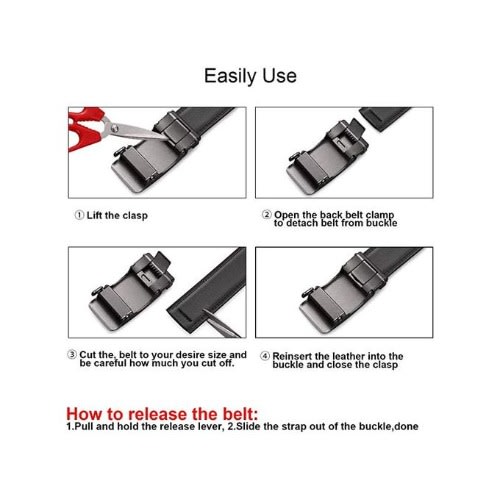 Easily Use

① Lift the clasp

② Open the back belt clamp to detach belt from buckle

③ Cut the, belt to your desire size and be careful how much you cut off.

④ Reinsert the leather into the buckle and close the clasp

How to release the belt:
1.Pull and hold the release lever, 2.Slide the strap out of the buckle,done