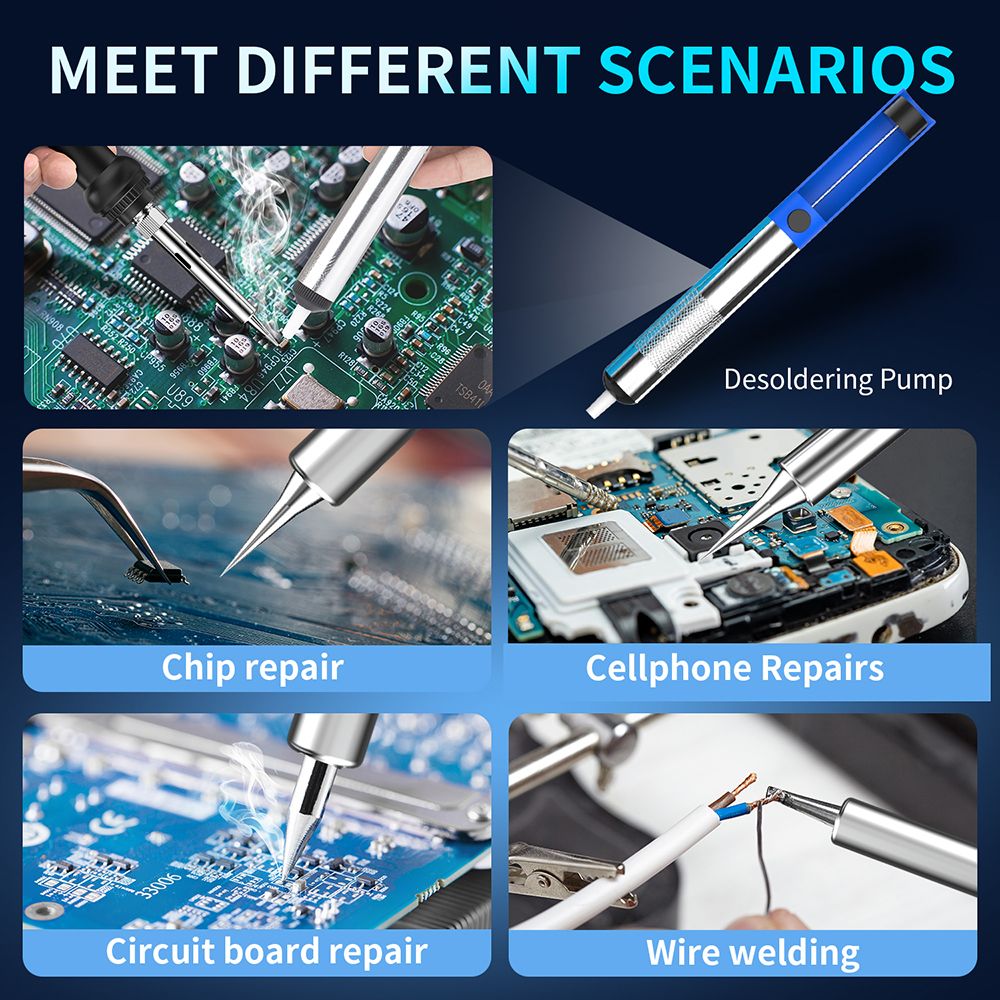 MEET DIFFERENT SCENARIOS

Desoldering Pump

Chip repair

Cellphone Repairs

Circuit board repair

Wire welding