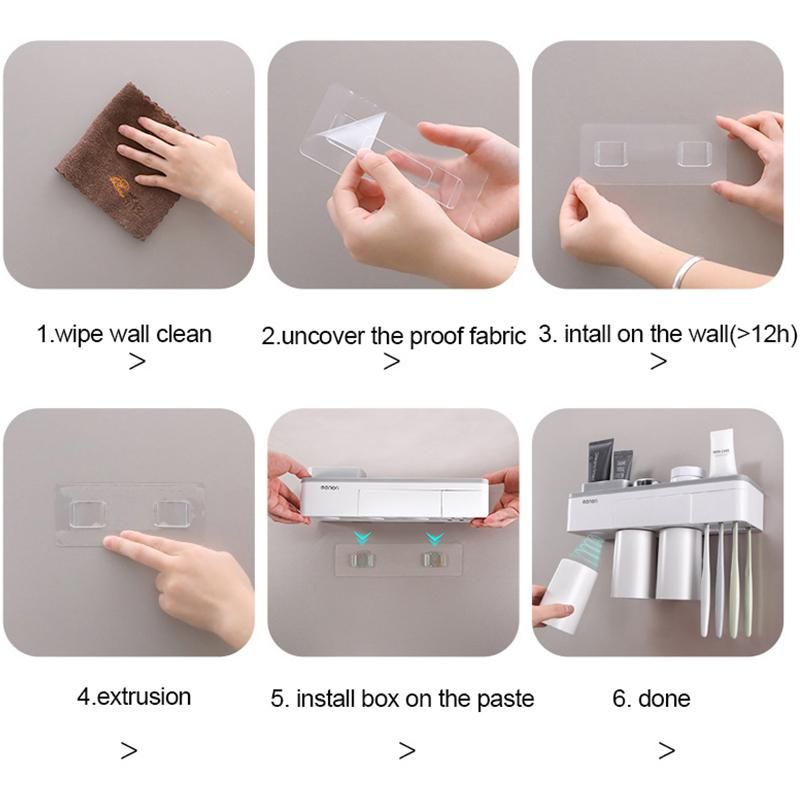 1.wipe wall clean
>

2.uncover the proof fabric
>

3. intall on the wall(>12h)
>

4.extrusion

>

5. install box on the paste

>

6. done

>