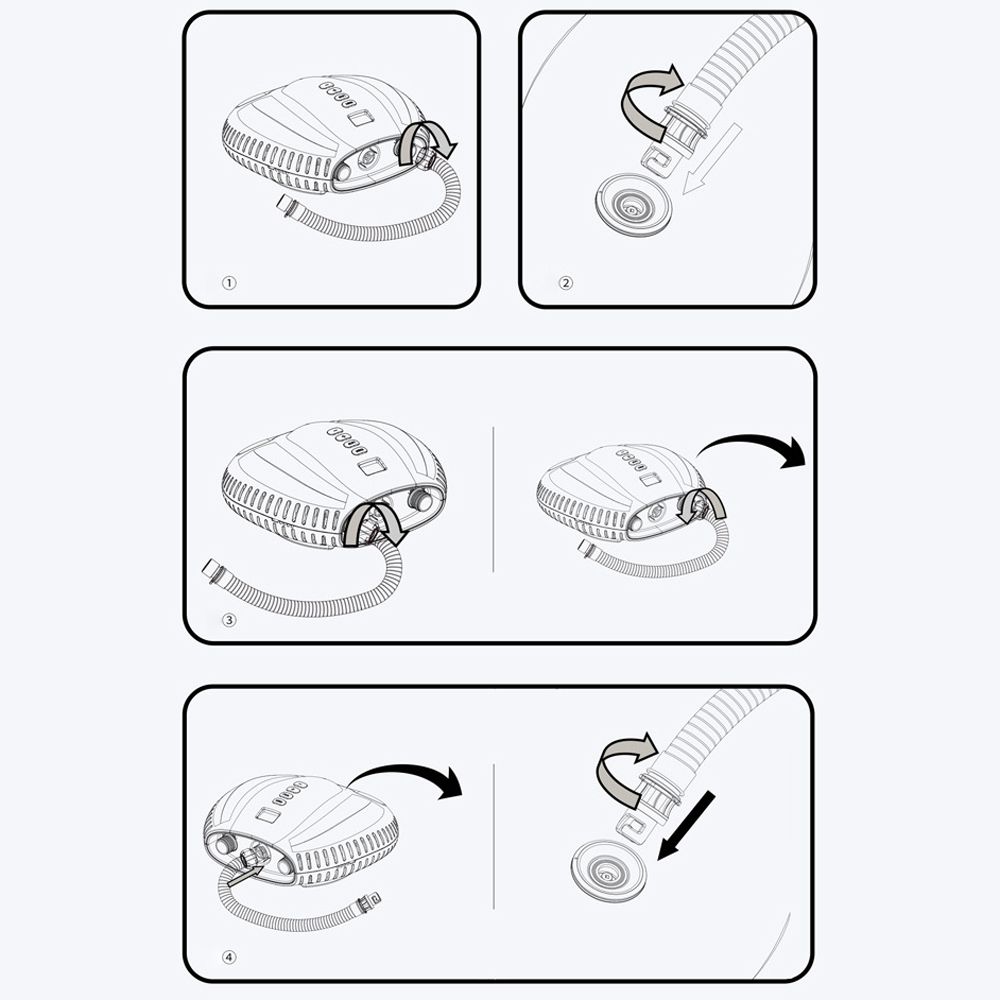 ①

②

③

④