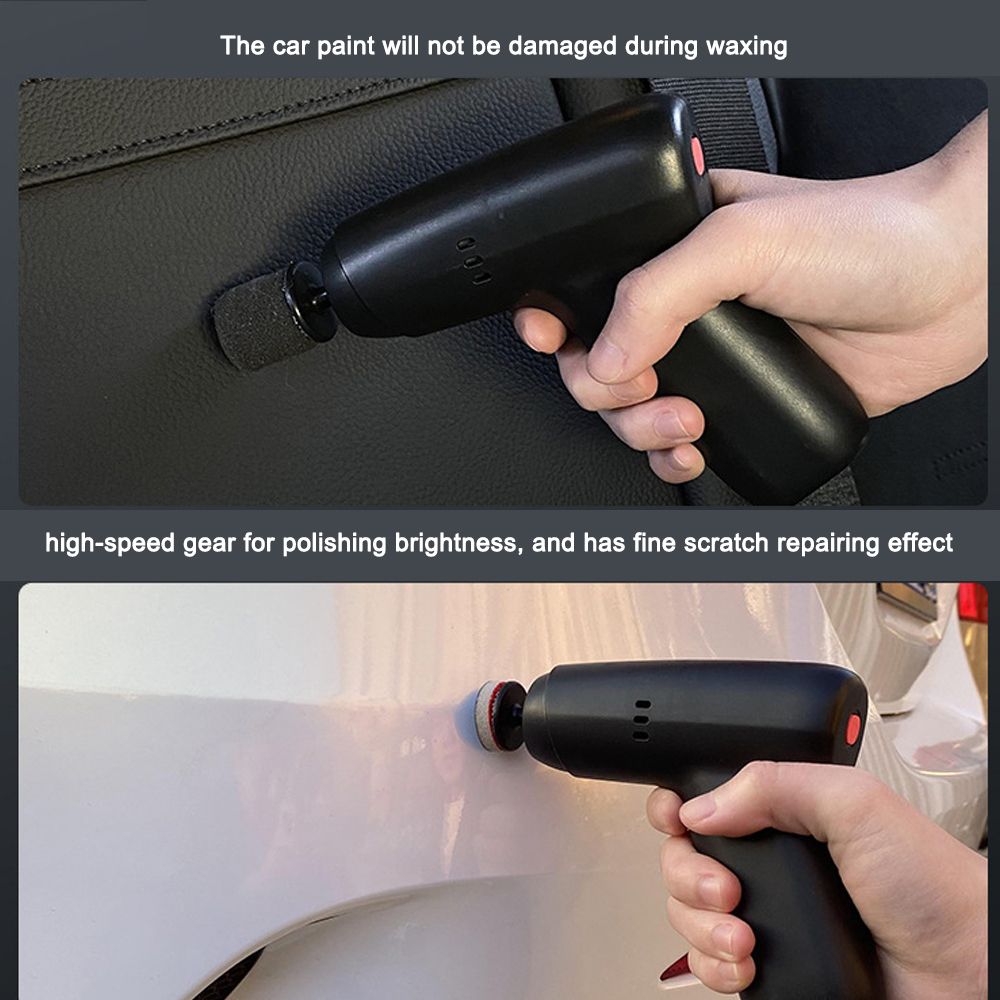 The car paint will not be damaged during waxing

high-speed gear for polishing brightness, and has fine scratch repairing effect