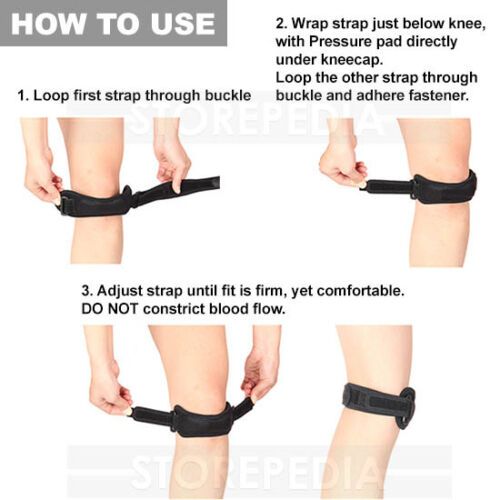 HOW TO USE

1. Loop first strap through buckle

2. Wrap strap just below knee, with Pressure pad directly under kneecap.
Loop the other strap through buckle and adhere fastener.

STOREPEDIA

3. Adjust strap until fit is firm, yet comfortable.
DO NOT constrict blood flow.

STOREPEDIA