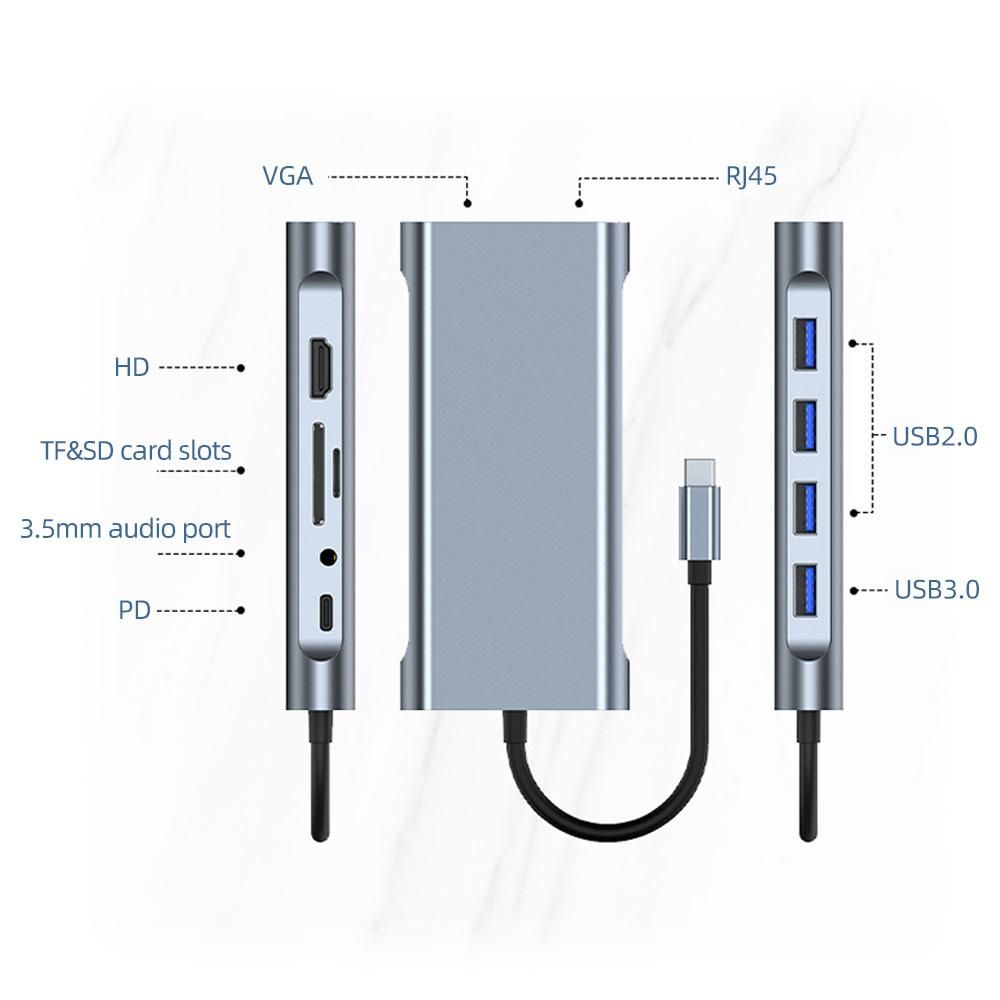 VGA
RJ45
HD
TF&SD card slots
3.5mm audio port
PD
USB2.0
USB3.0