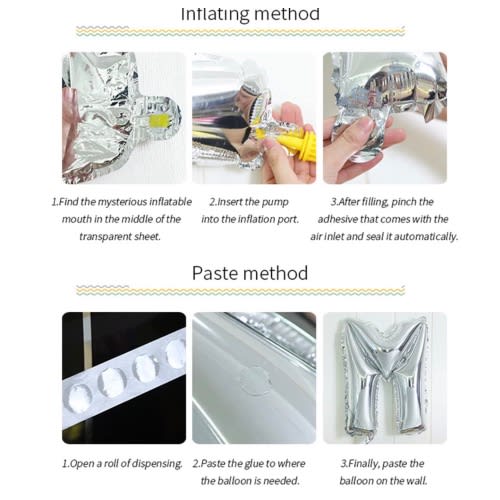 Inflating method

1.Find the mysterious inflatable mouth in the middle of the transparent sheet.

2.Insert the pump into the inflation port.

3.After filling, pinch the adhesive that comes with the air inlet and seal it automatically.

Paste method

1.Open a roll of dispensing.

2.Paste the glue to where the balloon is needed.

3.Finally, paste the balloon on the wall.