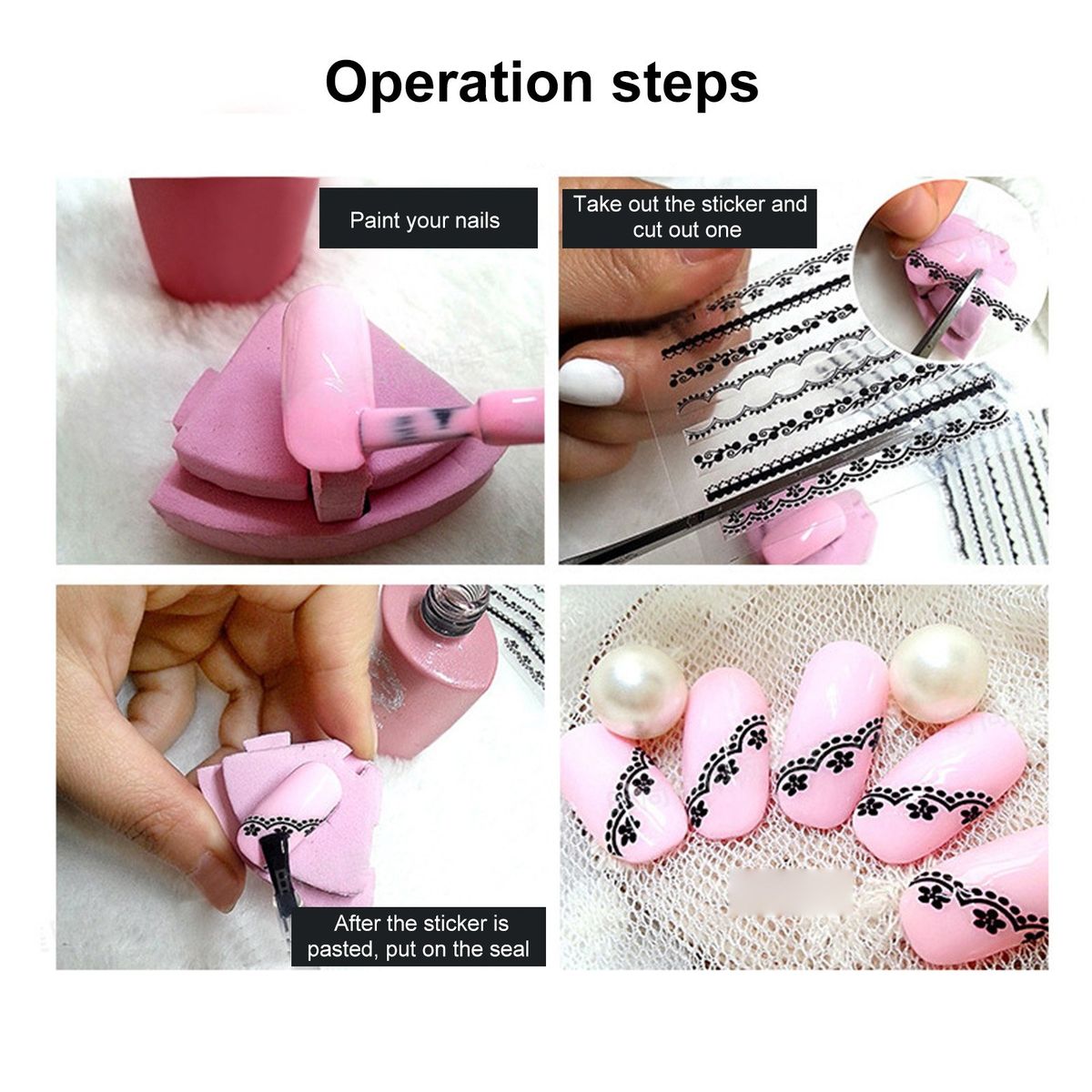 Operation steps

Paint your nails

Take out the sticker and cut out one

After the sticker is pasted, put on the seal