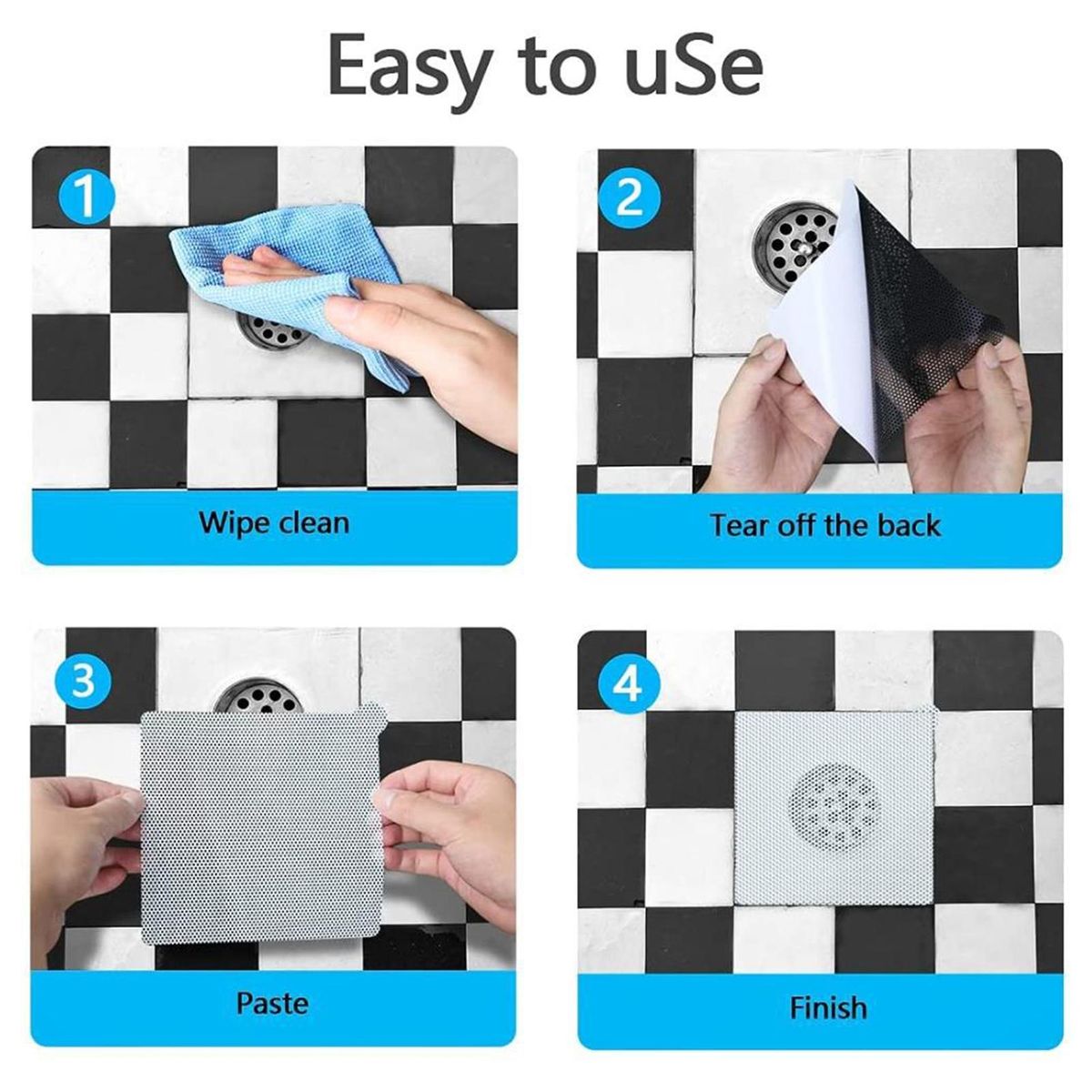 Easy to uSe

1

Wipe clean

2

Tear off the back

3

Paste

4

Finish