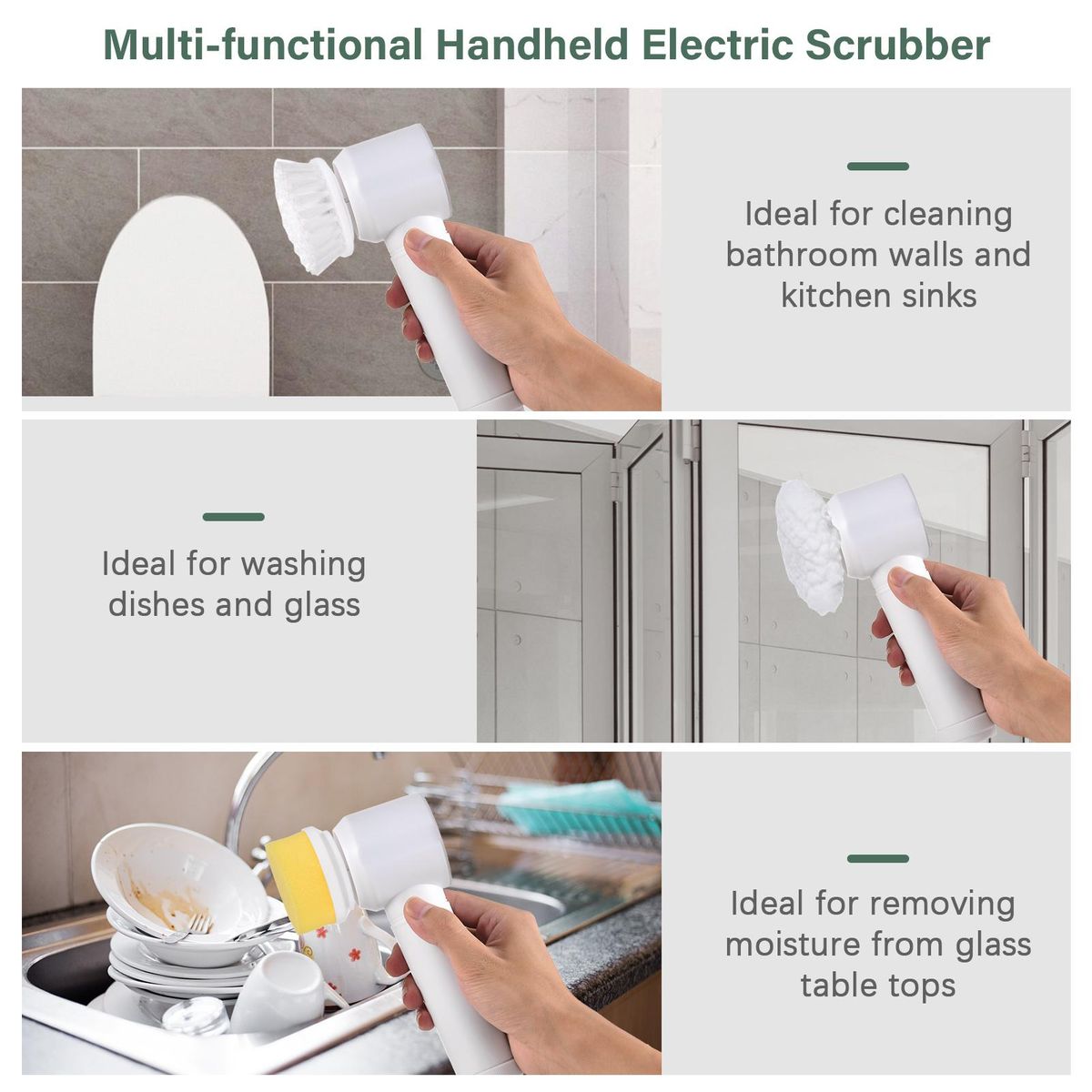 Multi-functional Handheld Electric Scrubber

Ideal for cleaning bathroom walls and kitchen sinks

Ideal for washing dishes and glass

Ideal for removing moisture from glass table tops