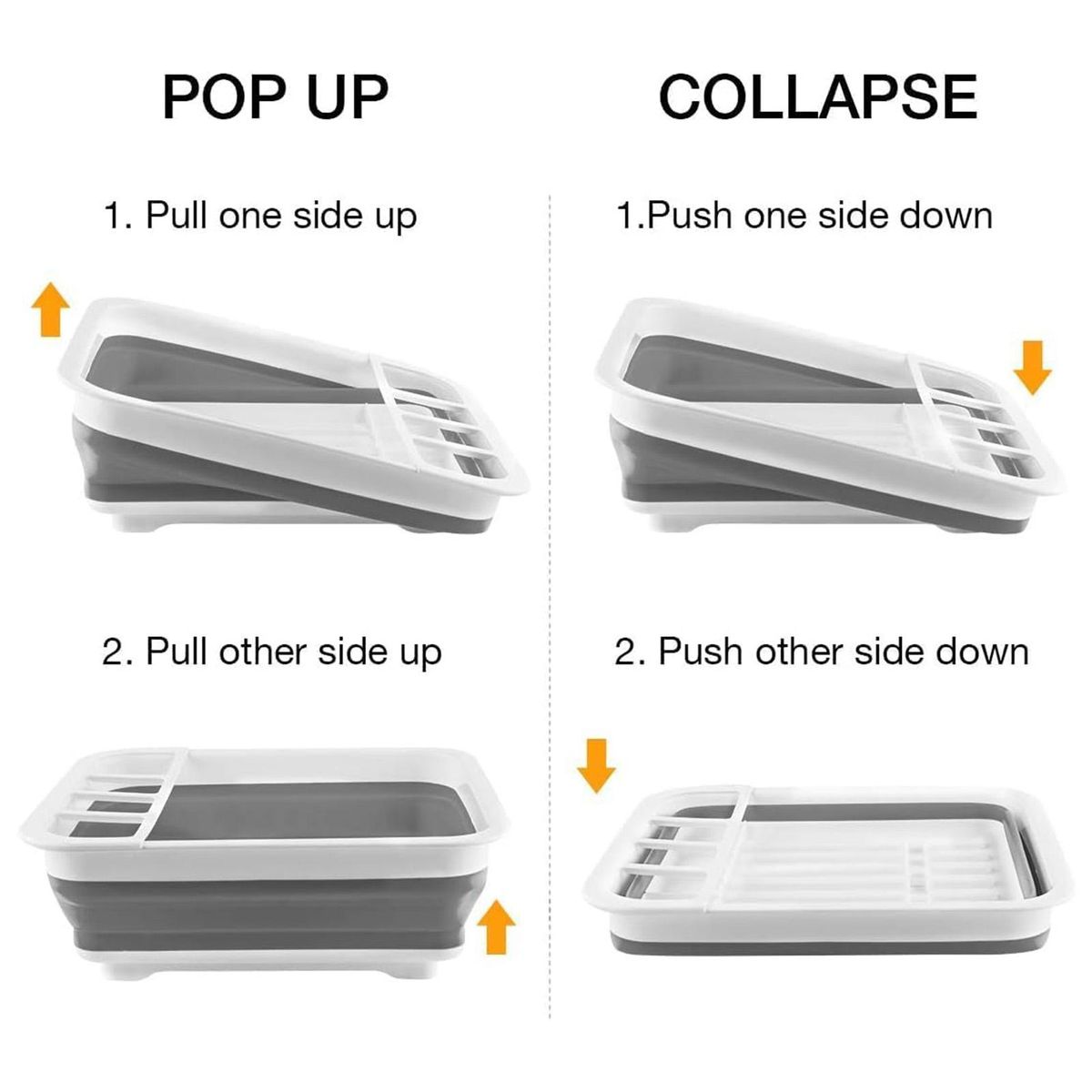 POP UP

1. Pull one side up

2. Pull other side up

COLLAPSE

1.Push one side down

2. Push other side down