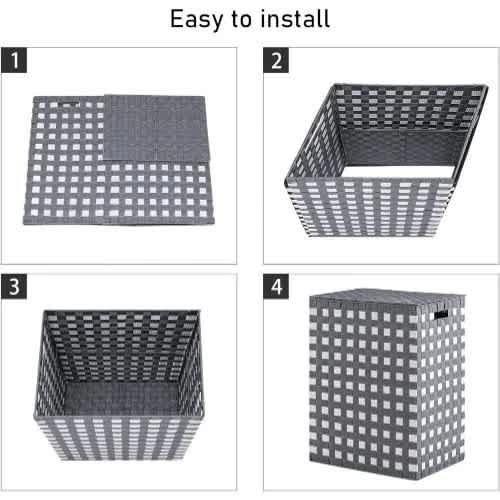 Easy to install

1

2

3

4